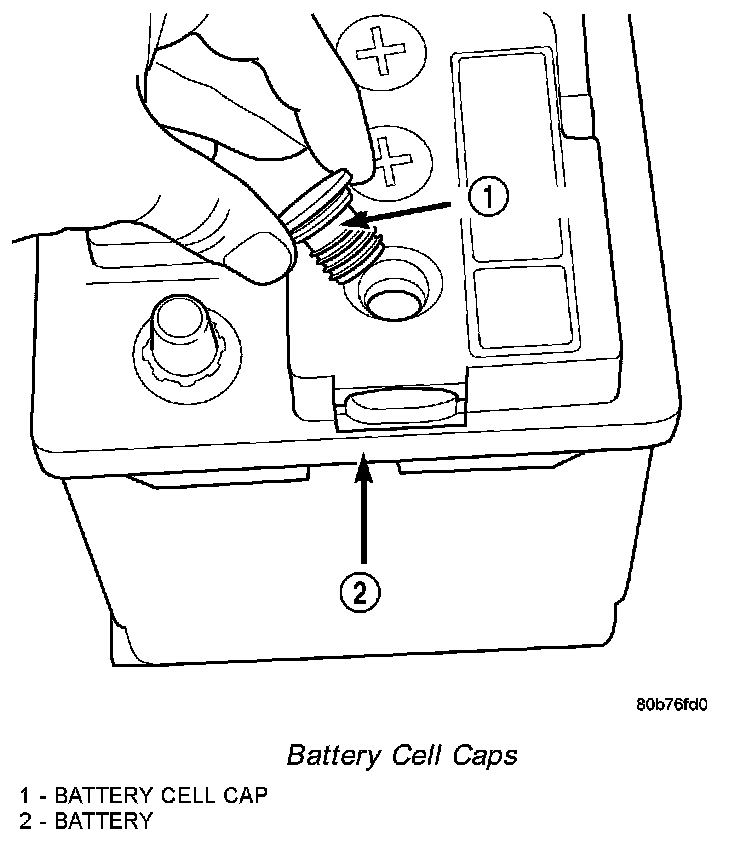 1

2

80b76fd0

Battery Cell Caps

1 - BATTERY CELL CAP
2 - BATTERY