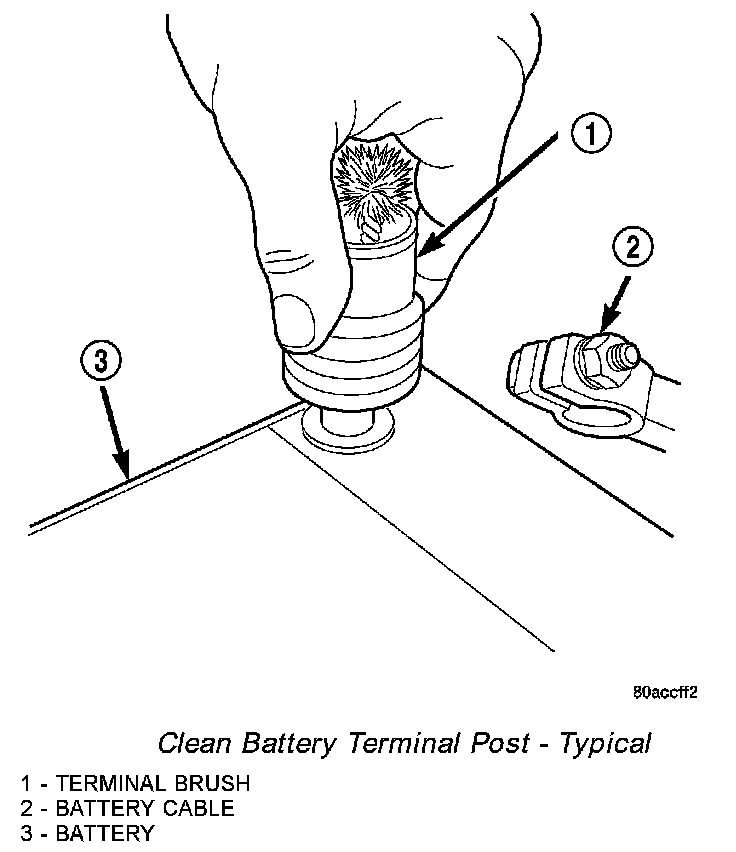 1

2

3

80accff2

Clean Battery Terminal Post - Typical

1 - TERMINAL BRUSH
2 - BATTERY CABLE
3 - BATTERY