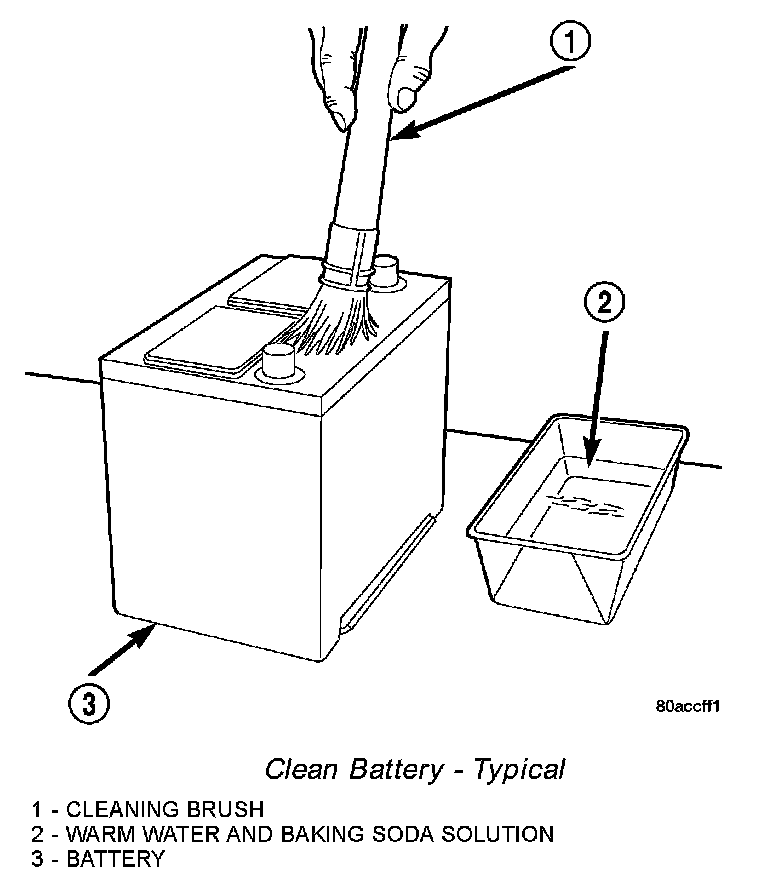 1

2

3

80accff1

Clean Battery - Typical

1 - CLEANING BRUSH
2 - WARM WATER AND BAKING SODA SOLUTION
3 - BATTERY