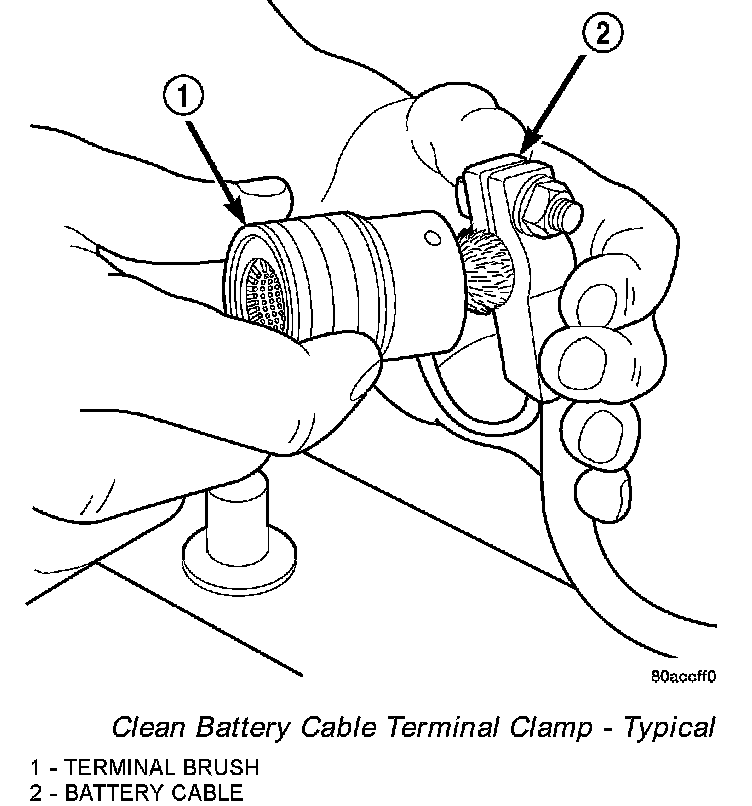 1

2

80accff0

Clean Battery Cable Terminal Clamp - Typical

1 - TERMINAL BRUSH
2 - BATTERY CABLE