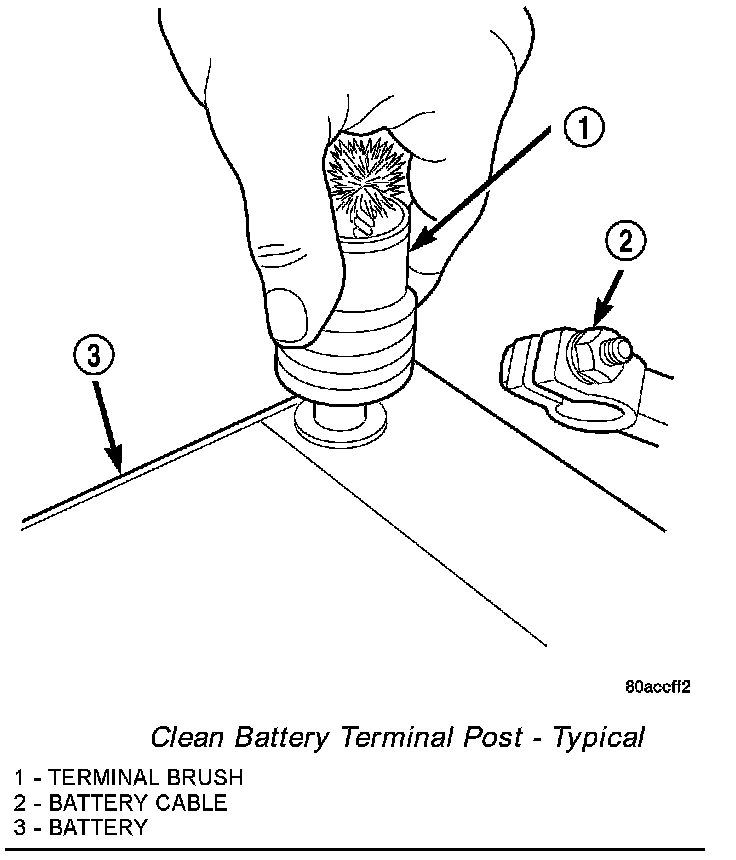 1

2

3

80accff2

Clean Battery Terminal Post - Typical

1 - TERMINAL BRUSH
2 - BATTERY CABLE
3 - BATTERY