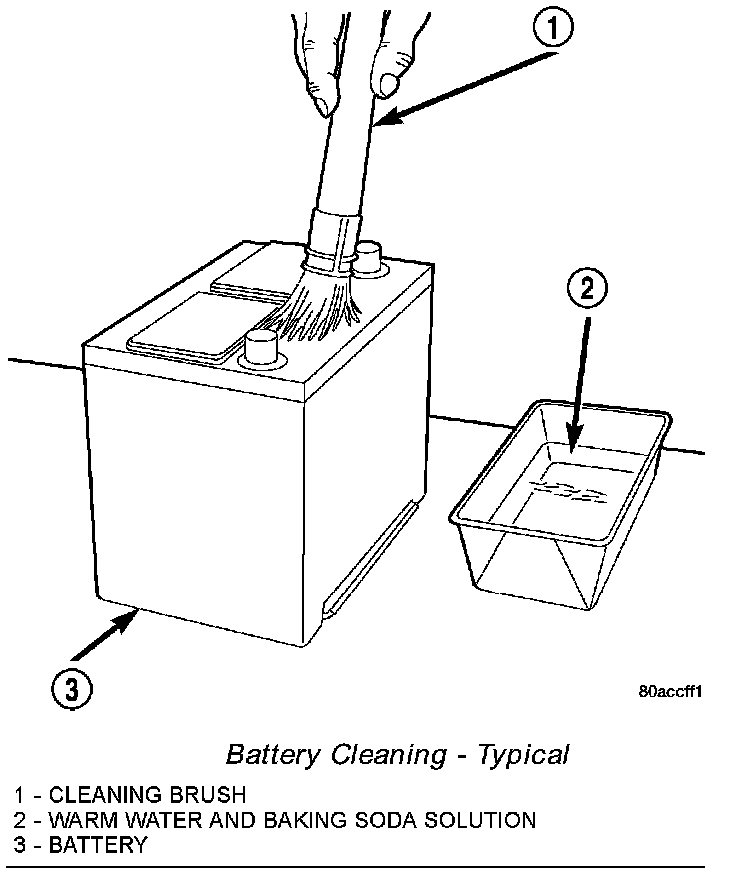 1

2

3

80accff1

Battery Cleaning - Typical

1 - CLEANING BRUSH
2 - WARM WATER AND BAKING SODA SOLUTION
3 - BATTERY