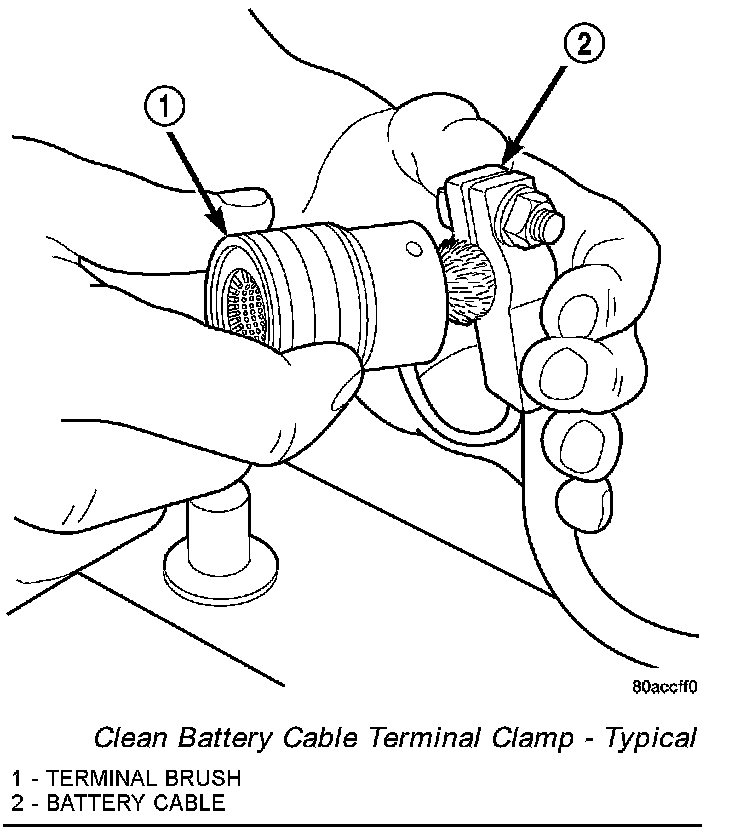 1

2

80accff0

Clean Battery Cable Terminal Clamp - Typical

1 - TERMINAL BRUSH
2 - BATTERY CABLE