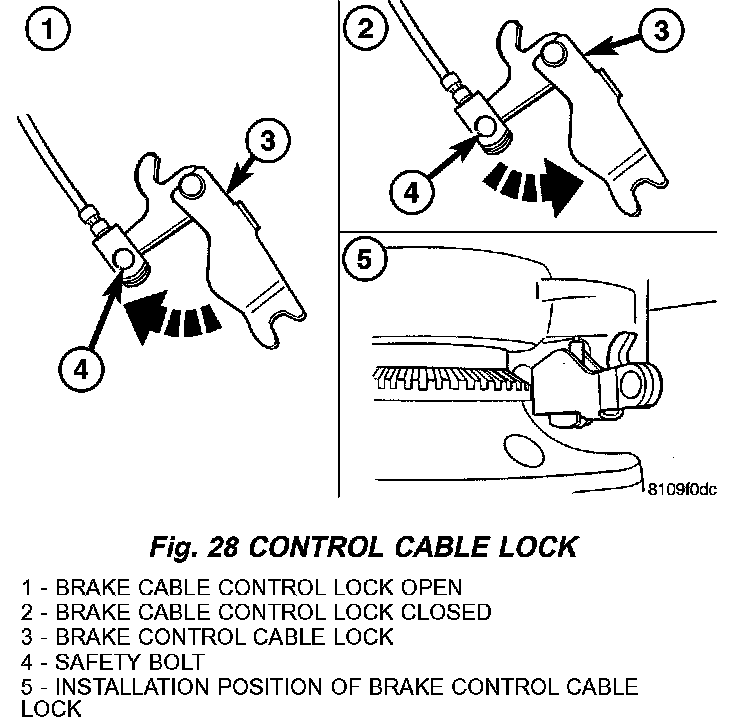 1
3
4
2
3
4
5
8109f0dc

Fig. 28 CONTROL CABLE LOCK

1 - BRAKE CABLE CONTROL LOCK OPEN
2 - BRAKE CABLE CONTROL LOCK CLOSED
3 - BRAKE CONTROL CABLE LOCK
4 - SAFETY BOLT
5 - INSTALLATION POSITION OF BRAKE CONTROL CABLE LOCK