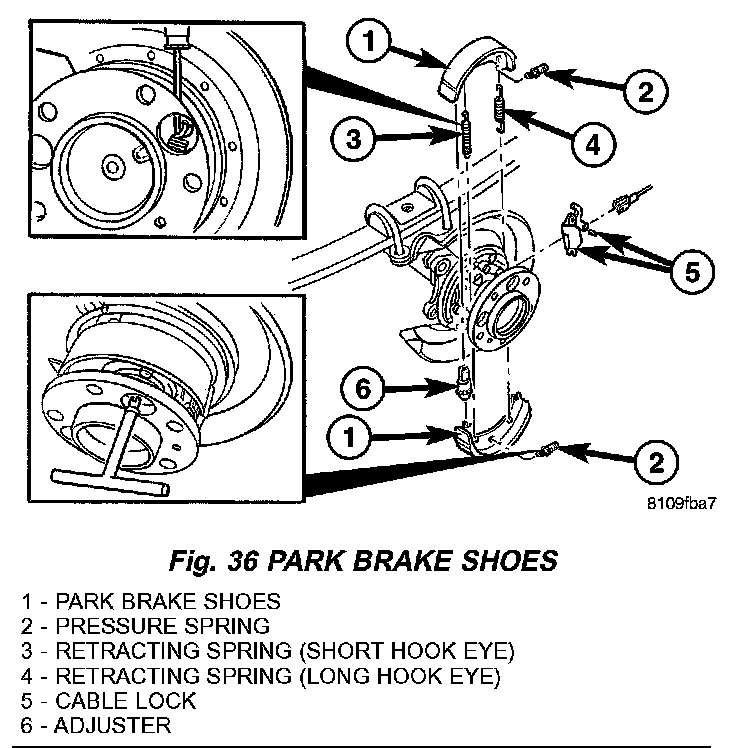 1
2
3
4
5
6
1
2

8109fba7

Fig. 36 PARK BRAKE SHOES

1 - PARK BRAKE SHOES
2 - PRESSURE SPRING
3 - RETRACTING SPRING (SHORT HOOK EYE)
4 - RETRACTING SPRING (LONG HOOK EYE)
5 - CABLE LOCK
6 - ADJUSTER