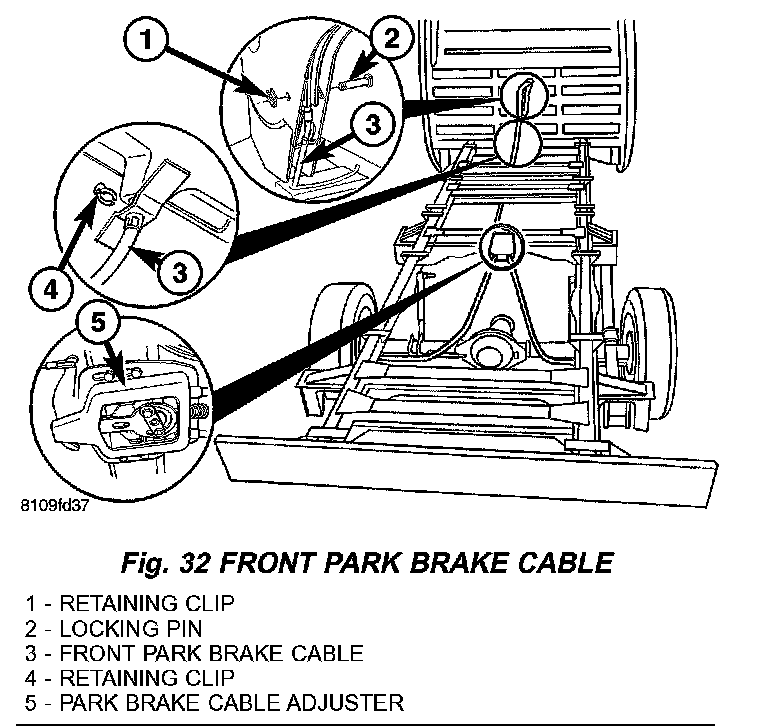 1
2
3
4
3
5
8109fd37

Fig. 32 FRONT PARK BRAKE CABLE

1 - RETAINING CLIP
2 - LOCKING PIN
3 - FRONT PARK BRAKE CABLE
4 - RETAINING CLIP
5 - PARK BRAKE CABLE ADJUSTER