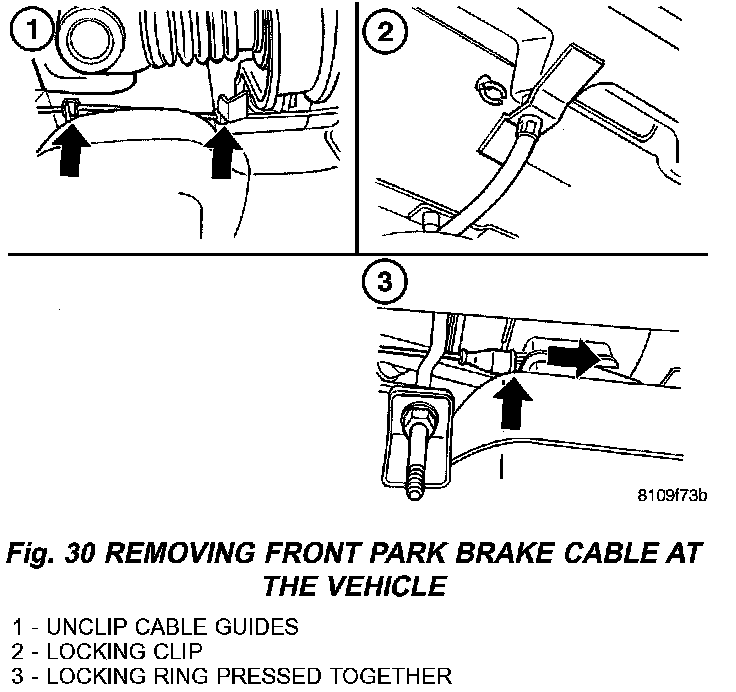 1

2

3

8109f73b

Fig. 30 REMOVING FRONT PARK BRAKE CABLE AT THE VEHICLE

1 - UNCLIP CABLE GUIDES
2 - LOCKING CLIP
3 - LOCKING RING PRESSED TOGETHER