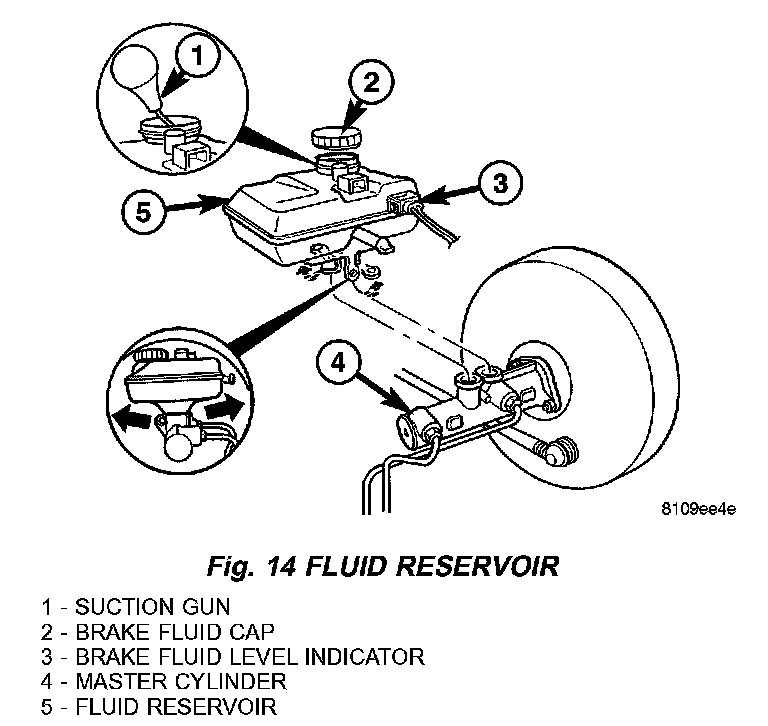 1
2
3
5
4
8109ee4e

Fig. 14 FLUID RESERVOIR

1 - SUCTION GUN
2 - BRAKE FLUID CAP
3 - BRAKE FLUID LEVEL INDICATOR
4 - MASTER CYLINDER
5 - FLUID RESERVOIR