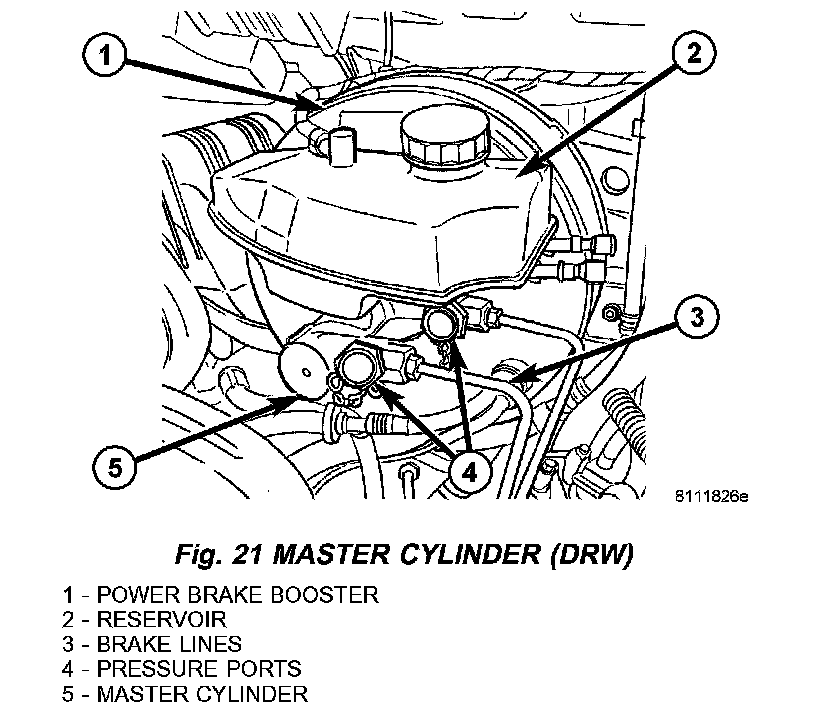 1
2
3
5
4
8111826e

Fig. 21 MASTER CYLINDER (DRW)

1 - POWER BRAKE BOOSTER
2 - RESERVOIR
3 - BRAKE LINES
4 - PRESSURE PORTS
5 - MASTER CYLINDER