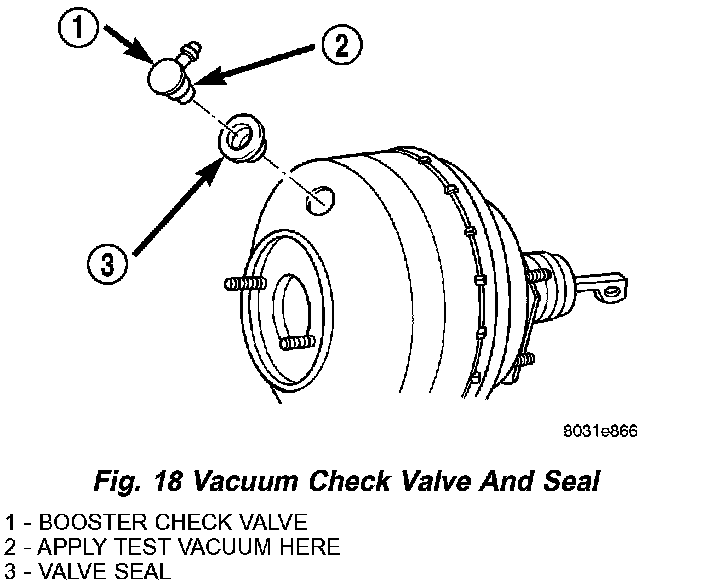 1
2
3
8031e866
Fig. 18 Vacuum Check Valve And Seal
1 - BOOSTER CHECK VALVE
2 - APPLY TEST VACUUM HERE
3 - VALVE SEAL