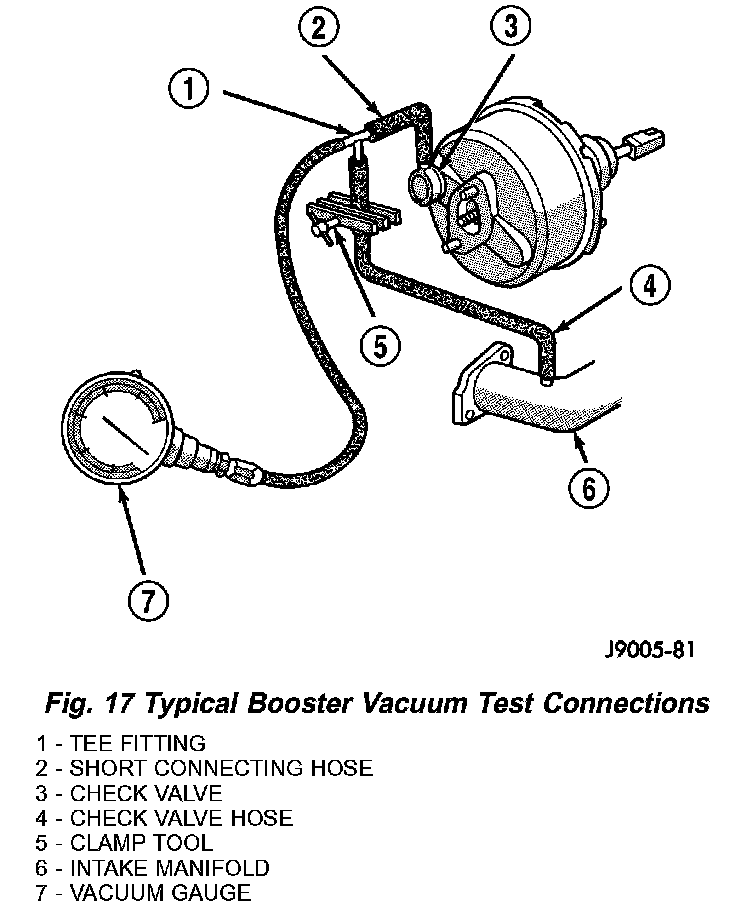 2

3

1

4

5

6

7

J9005-81

Fig. 17 Typical Booster Vacuum Test Connections

1 - TEE FITTING
2 - SHORT CONNECTING HOSE
3 - CHECK VALVE
4 - CHECK VALVE HOSE
5 - CLAMP TOOL
6 - INTAKE MANIFOLD
7 - VACUUM GAUGE