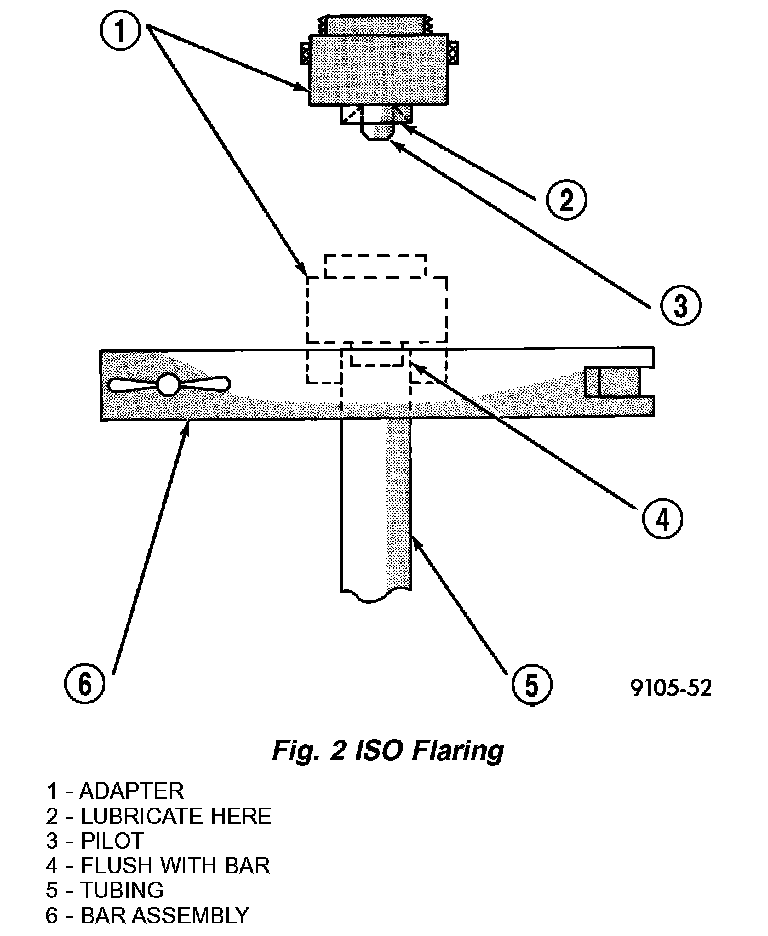 1

2

3

4

6

5

9105-52

Fig. 2 ISO Flaring

1 - ADAPTER
2 - LUBRICATE HERE
3 - PILOT
4 - FLUSH WITH BAR
5 - TUBING
6 - BAR ASSEMBLY