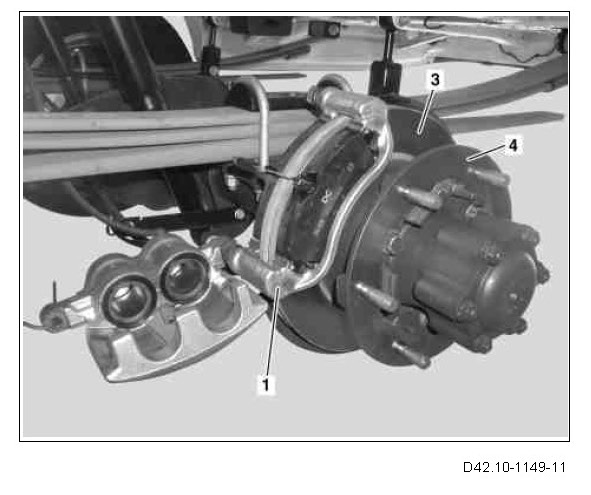 3
4
1
D42.10-1149-11