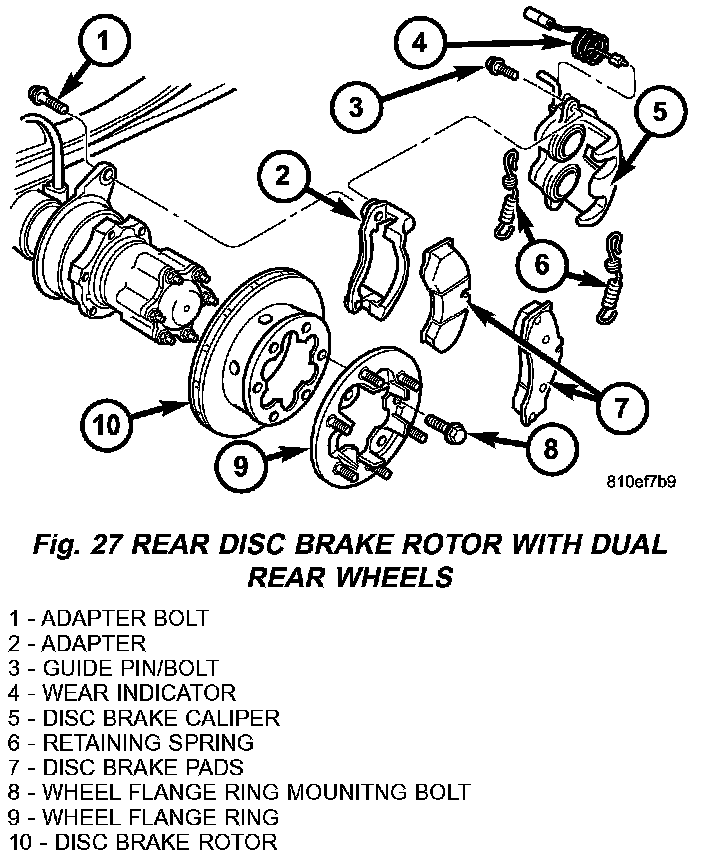 1

4

3

5

2

6

7

10

8

9

810ef7b9

Fig. 27 REAR DISC BRAKE ROTOR WITH DUAL REAR WHEELS

1 - ADAPTER BOLT
2 - ADAPTER
3 - GUIDE PIN/BOLT
4 - WEAR INDICATOR
5 - DISC BRAKE CALIPER
6 - RETAINING SPRING
7 - DISC BRAKE PADS
8 - WHEEL FLANGE RING MOUNITNG BOLT
9 - WHEEL FLANGE RING
10 - DISC BRAKE ROTOR