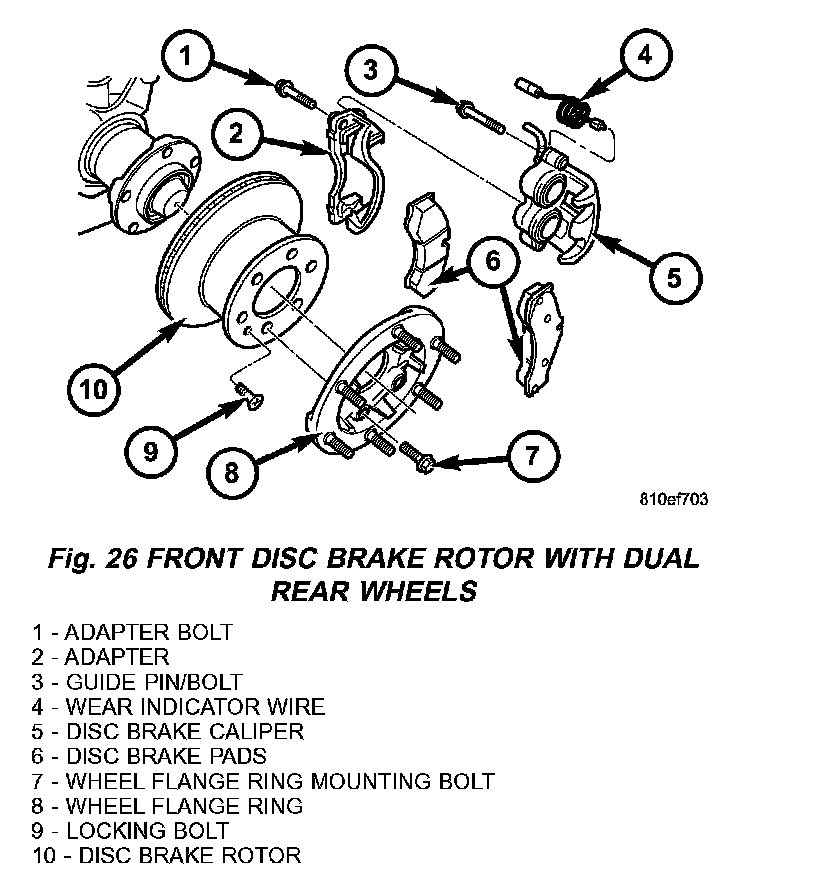 1
3
4
2
6
5
10
9
8
7
810ef703

Fig. 26 FRONT DISC BRAKE ROTOR WITH DUAL REAR WHEELS

1 - ADAPTER BOLT
2 - ADAPTER
3 - GUIDE PIN/BOLT
4 - WEAR INDICATOR WIRE
5 - DISC BRAKE CALIPER
6 - DISC BRAKE PADS
7 - WHEEL FLANGE RING MOUNTING BOLT
8 - WHEEL FLANGE RING
9 - LOCKING BOLT
10 - DISC BRAKE ROTOR