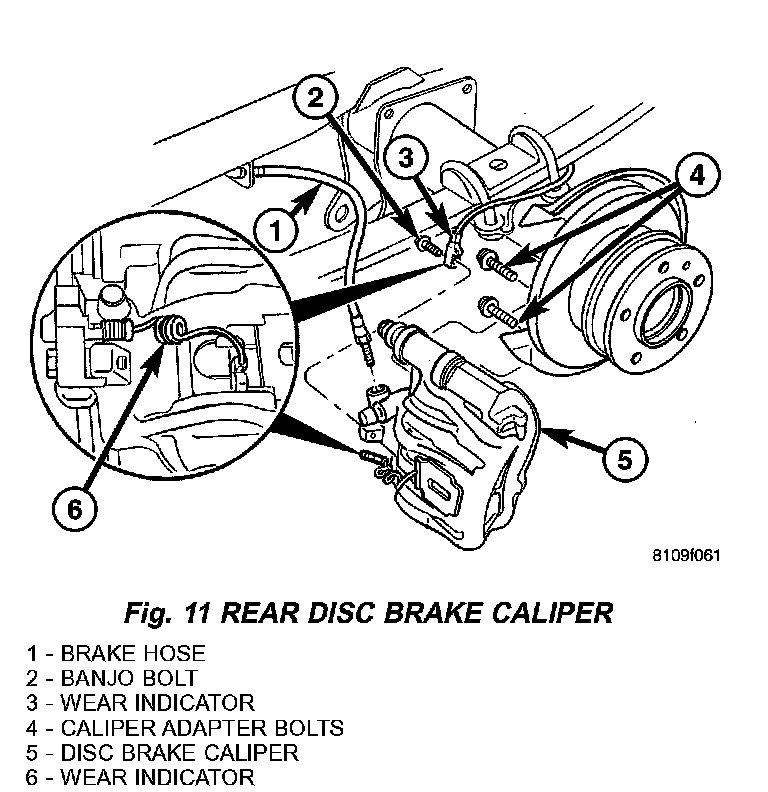 2
3
4
1
5
6
8109f061

Fig. 11 REAR DISC BRAKE CALIPER

1 - BRAKE HOSE
2 - BANJO BOLT
3 - WEAR INDICATOR
4 - CALIPER ADAPTER BOLTS
5 - DISC BRAKE CALIPER
6 - WEAR INDICATOR