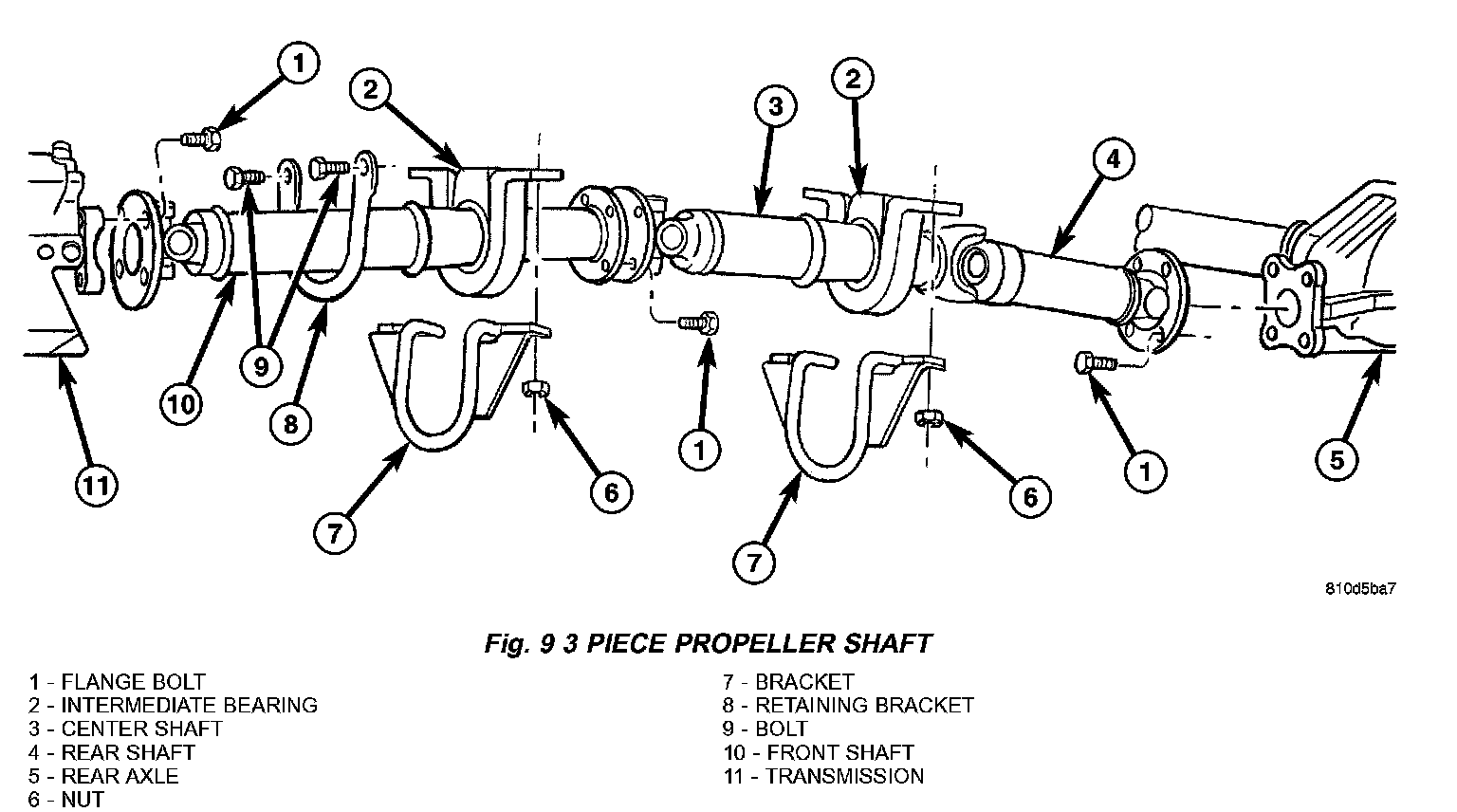 1
2
3
2
4
9
10
8
11
7
6
1
7
6
1
5

810d5ba7

Fig. 9 3 PIECE PROPELLER SHAFT

1 - FLANGE BOLT
2 - INTERMEDIATE BEARING
3 - CENTER SHAFT
4 - REAR SHAFT
5 - REAR AXLE
6 - NUT

7 - BRACKET
8 - RETAINING BRACKET
9 - BOLT
10 - FRONT SHAFT
11 - TRANSMISSION