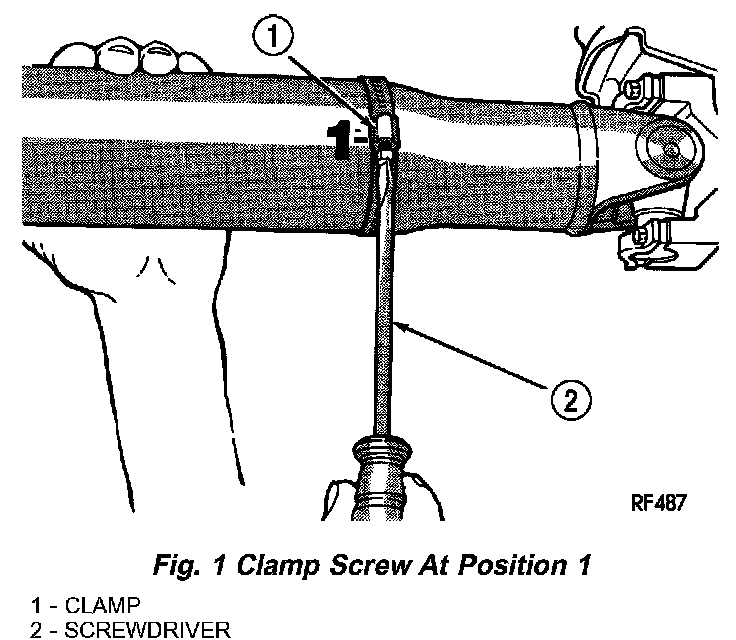 1

1

2

RF487

Fig. 1 Clamp Screw At Position 1

1 - CLAMP
2 - SCREWDRIVER