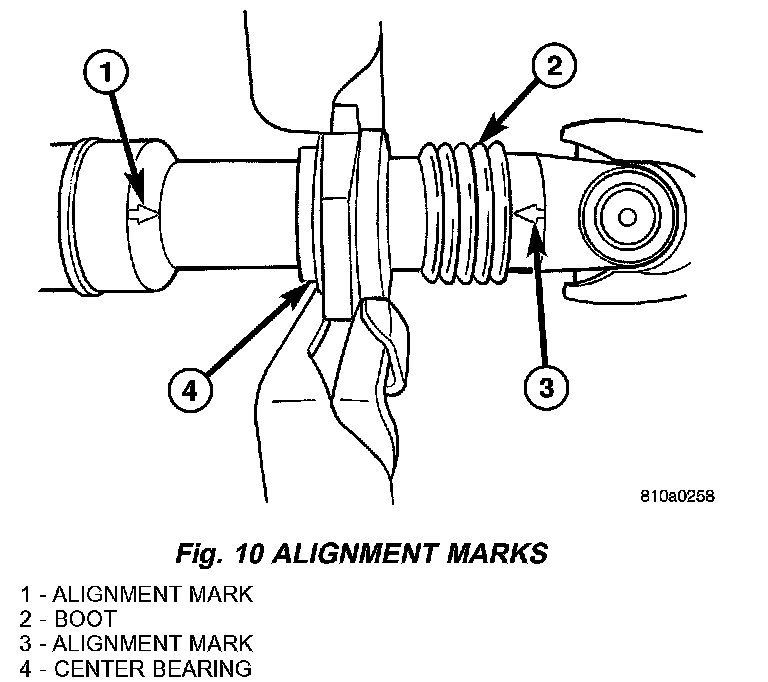 1
2
4
3
810a0258

Fig. 10 ALIGNMENT MARKS

1 - ALIGNMENT MARK
2 - BOOT
3 - ALIGNMENT MARK
4 - CENTER BEARING