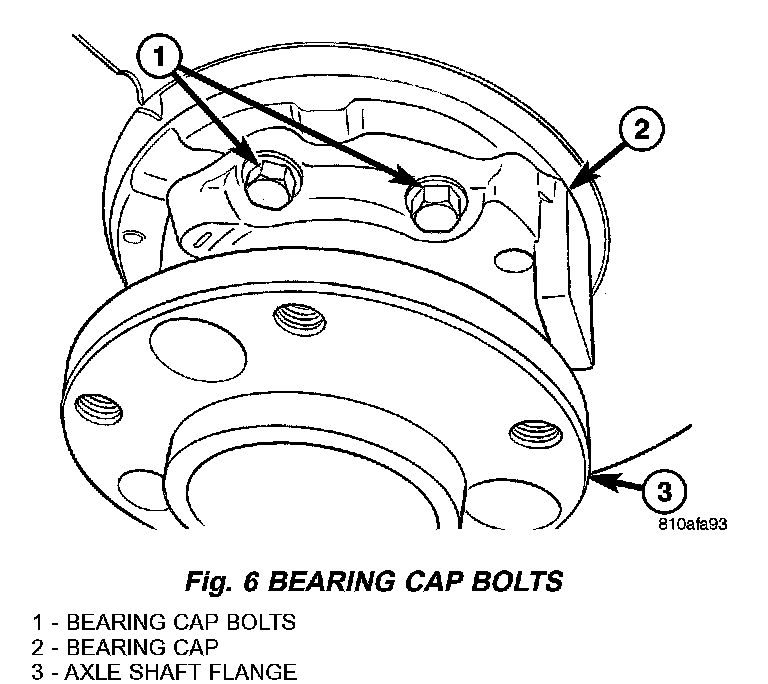 1

2

3

810afa93

Fig. 6 BEARING CAP BOLTS

1 - BEARING CAP BOLTS
2 - BEARING CAP
3 - AXLE SHAFT FLANGE