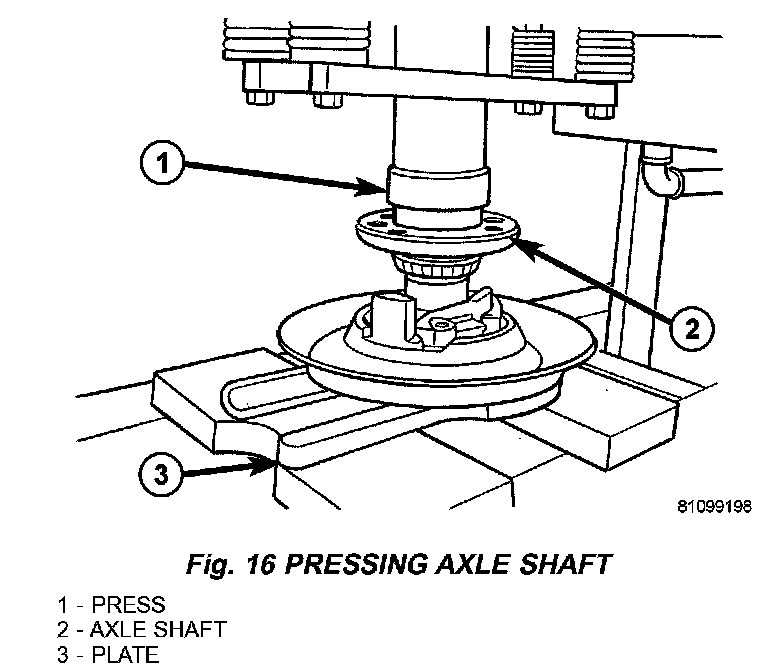 1

2

3

81099198

Fig. 16 PRESSING AXLE SHAFT

1 - PRESS
2 - AXLE SHAFT
3 - PLATE