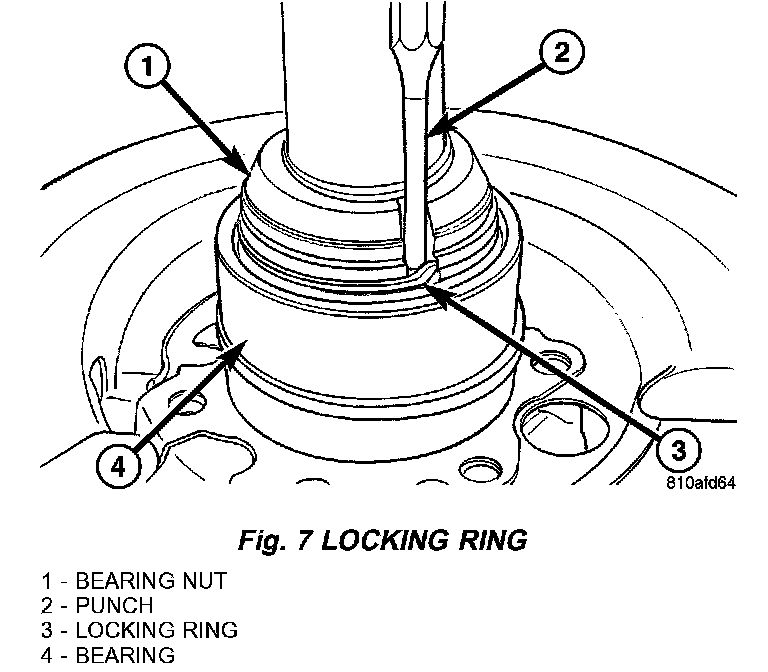 1
2
3
4
810afd64

Fig. 7 LOCKING RING

1 - BEARING NUT
2 - PUNCH
3 - LOCKING RING
4 - BEARING