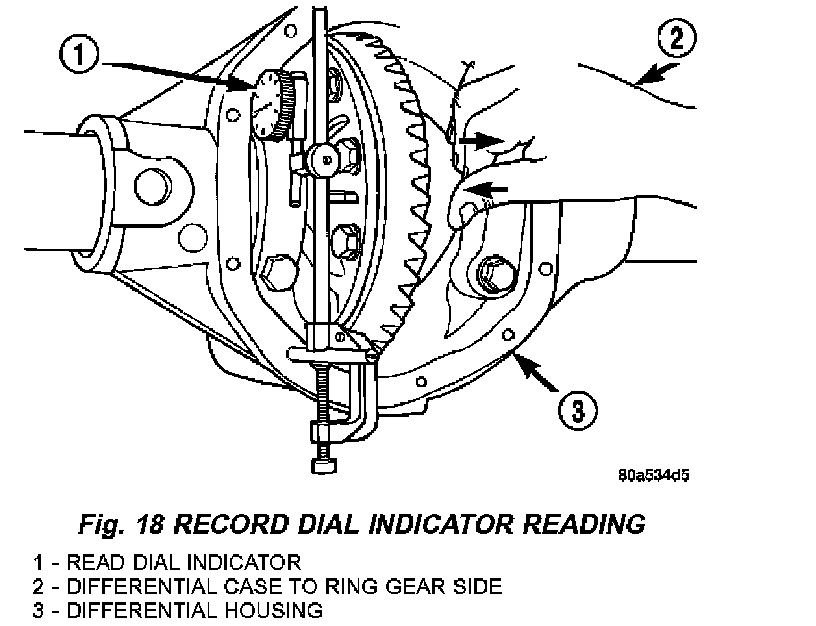 1

2

3

80a534d5

Fig. 18 RECORD DIAL INDICATOR READING

1 - READ DIAL INDICATOR
2 - DIFFERENTIAL CASE TO RING GEAR SIDE
3 - DIFFERENTIAL HOUSING