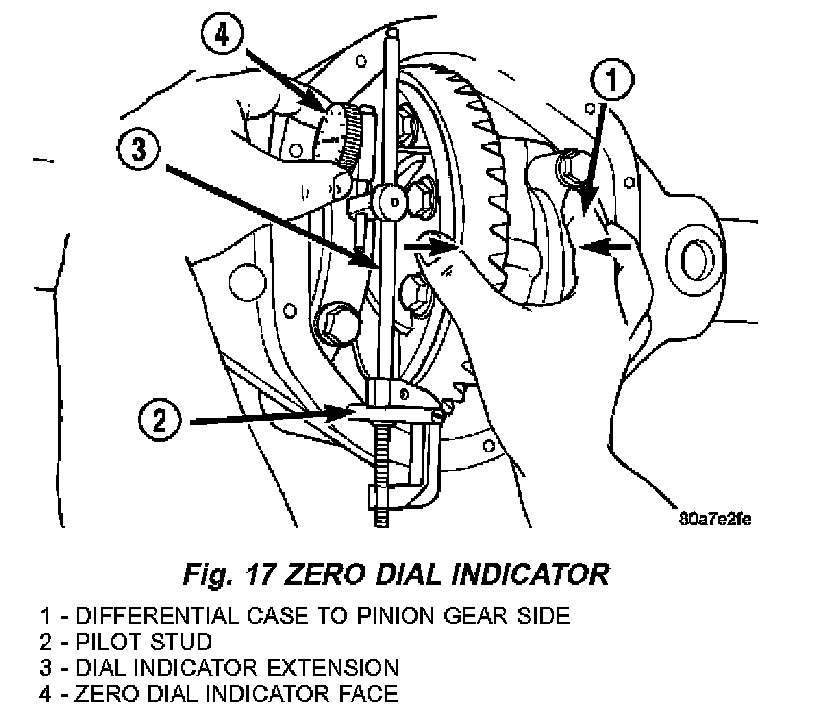 4

1

3

2

80a7e2fe

Fig. 17 ZERO DIAL INDICATOR

1 - DIFFERENTIAL CASE TO PINION GEAR SIDE
2 - PILOT STUD
3 - DIAL INDICATOR EXTENSION
4 - ZERO DIAL INDICATOR FACE