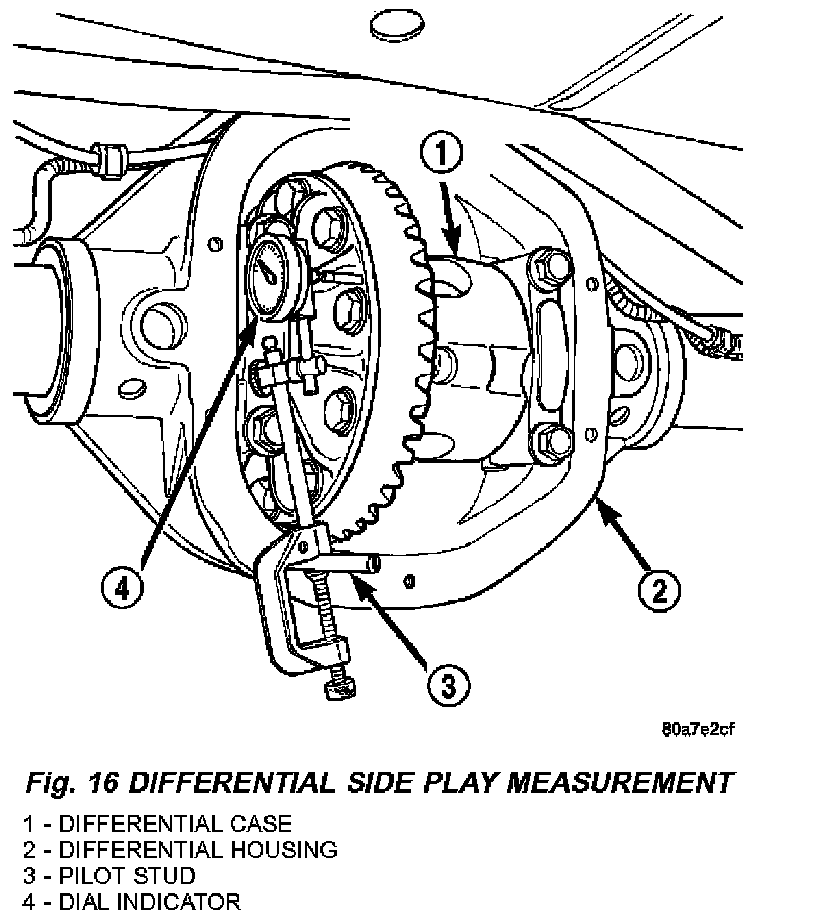 1

4

2

3

80a7e2cf

Fig. 16 DIFFERENTIAL SIDE PLAY MEASUREMENT

1 - DIFFERENTIAL CASE
2 - DIFFERENTIAL HOUSING
3 - PILOT STUD
4 - DIAL INDICATOR