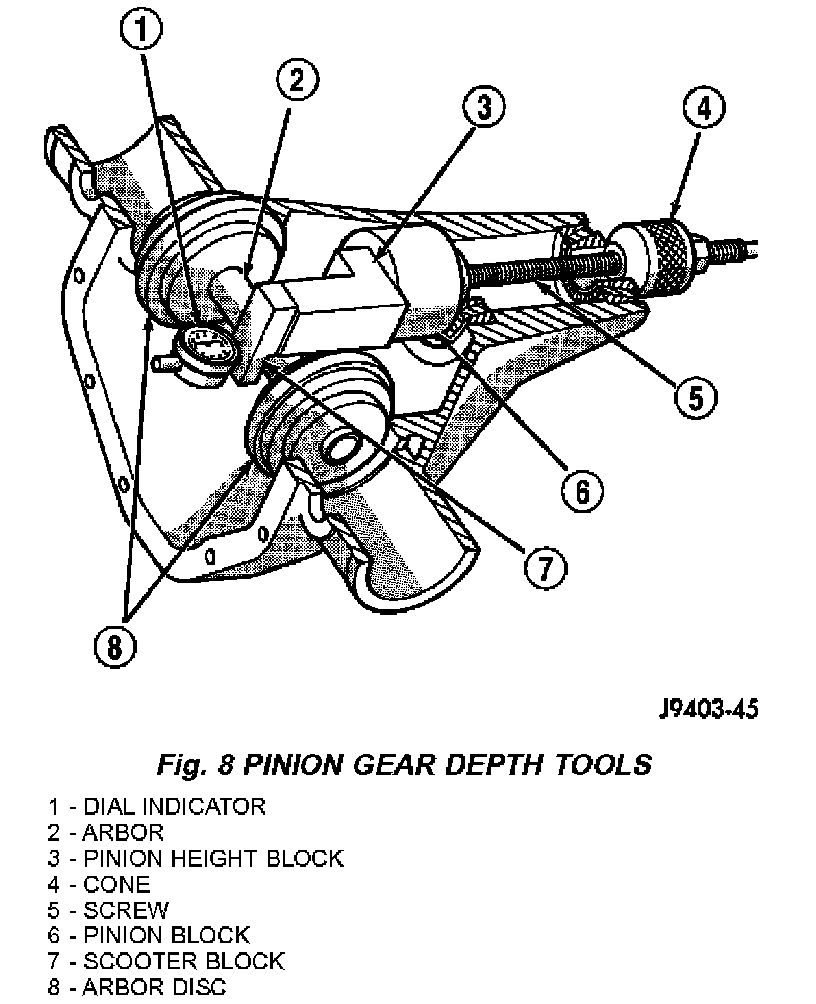 1
2
3
4
5
6
7
8

J9403-45

Fig. 8 PINION GEAR DEPTH TOOLS

1 - DIAL INDICATOR
2 - ARBOR
3 - PINION HEIGHT BLOCK
4 - CONE
5 - SCREW
6 - PINION BLOCK
7 - SCOOTER BLOCK
8 - ARBOR DISC