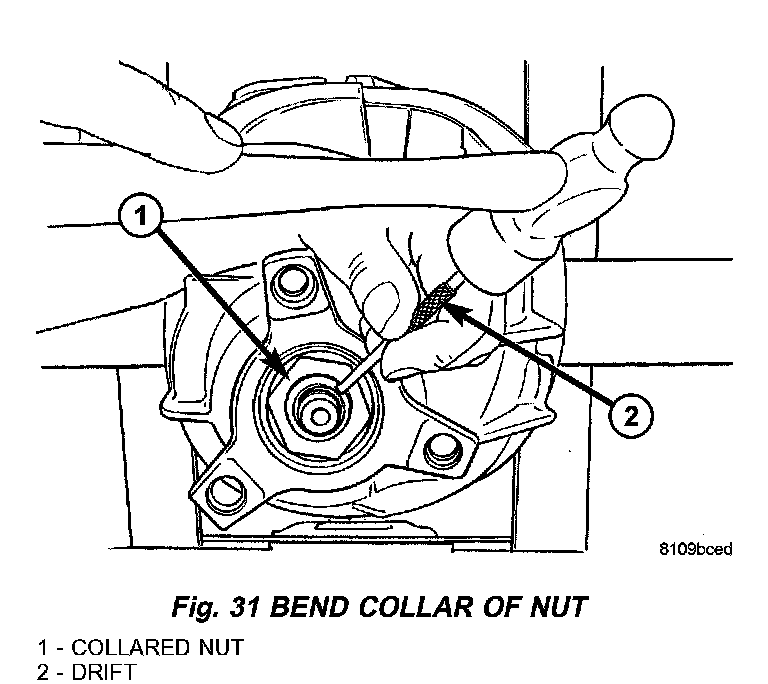 1

2

8109bced

Fig. 31 BEND COLLAR OF NUT

1 - COLLARED NUT
2 - DRIFT