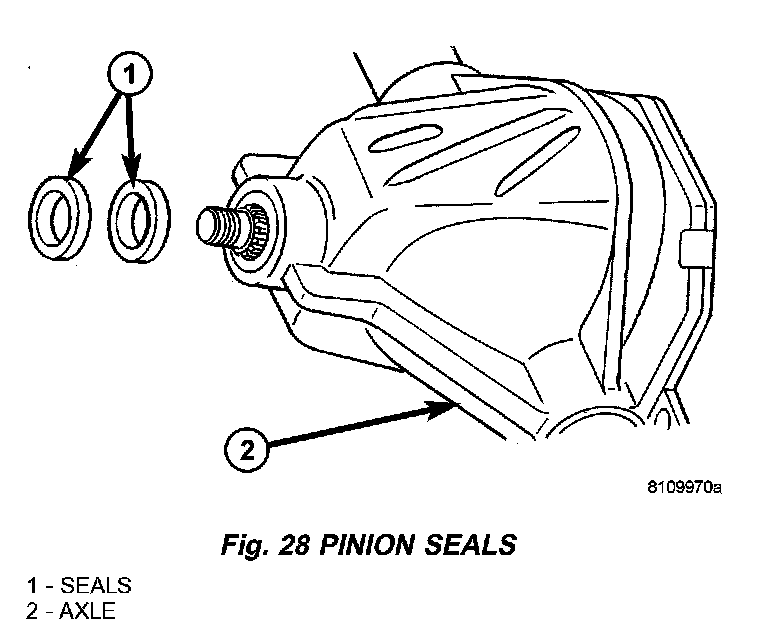 1

2

8109970a

Fig. 28 PINION SEALS

1 - SEALS
2 - AXLE