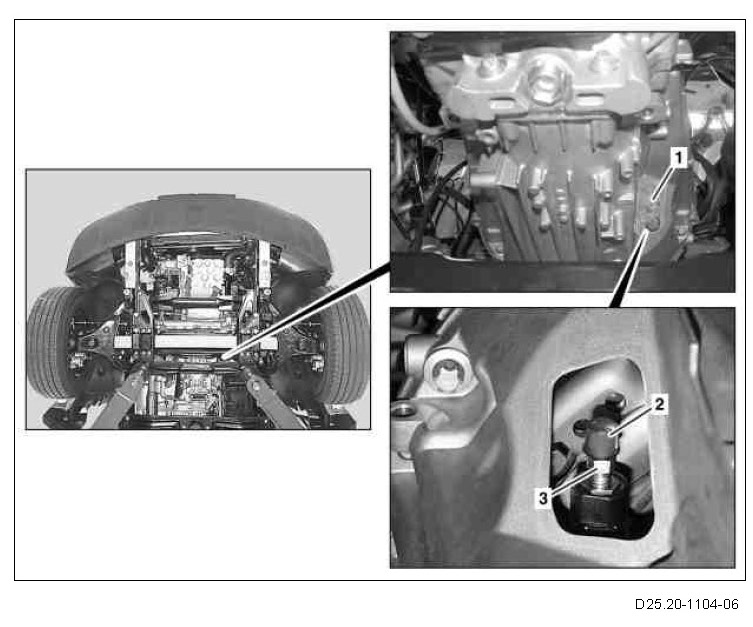 1
2
3
D25.20-1104-06