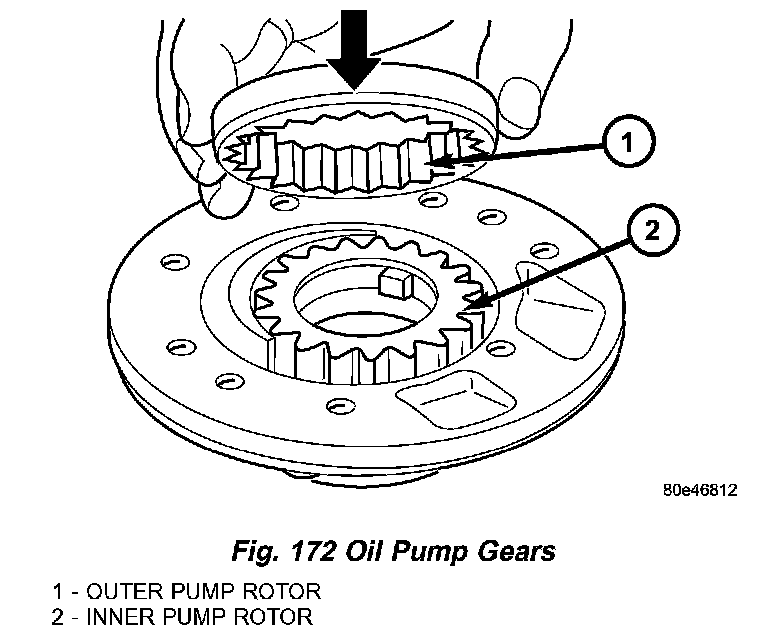 1

2

80e46812

Fig. 172 Oil Pump Gears

1 - OUTER PUMP ROTOR
2 - INNER PUMP ROTOR