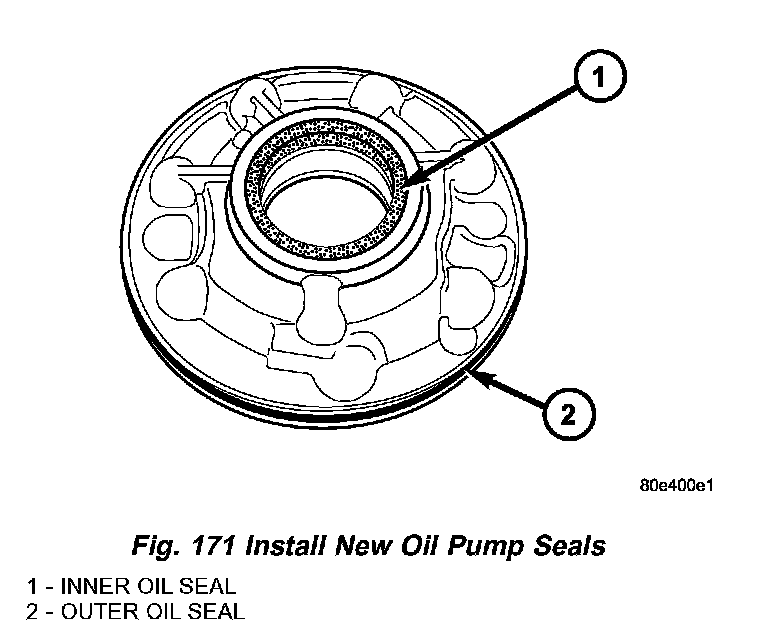 1

2

80e400e1

Fig. 171 Install New Oil Pump Seals

1 - INNER OIL SEAL
2 - OUTER OIL SEAL