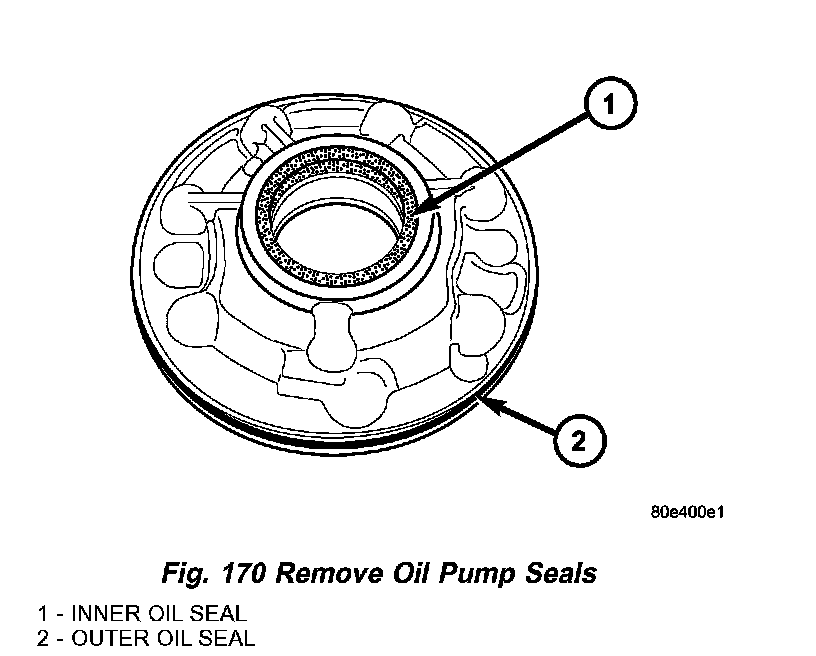 1

2

80e400e1

Fig. 170 Remove Oil Pump Seals

1 - INNER OIL SEAL
2 - OUTER OIL SEAL