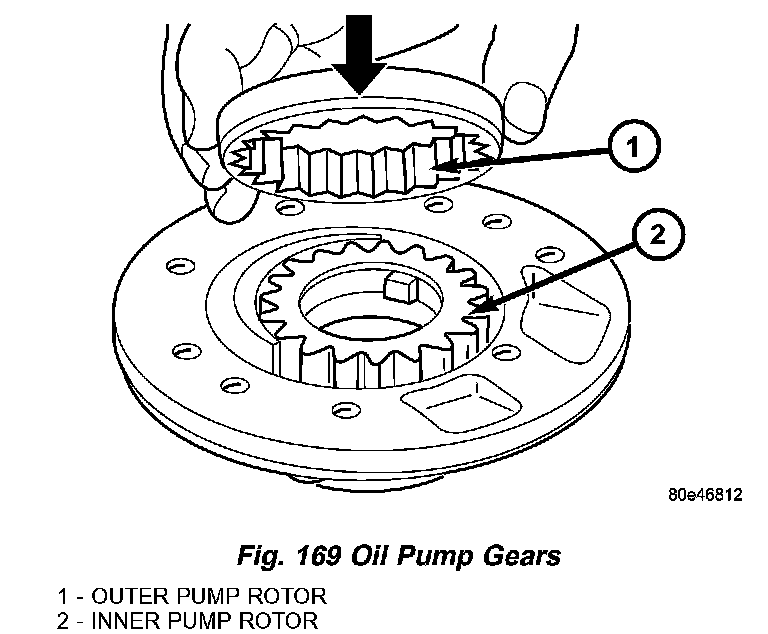 1

2

80e46812

Fig. 169 Oil Pump Gears

1 - OUTER PUMP ROTOR
2 - INNER PUMP ROTOR