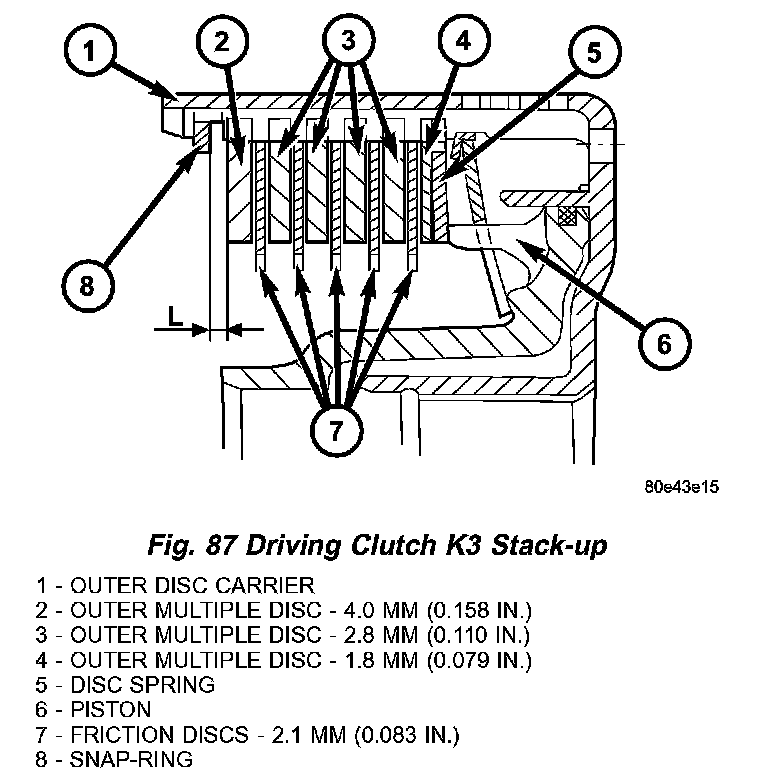 1
2
3
4
5
8
L
6
7

80e43e15

Fig. 87 Driving Clutch K3 Stack-up

1 - OUTER DISC CARRIER
2 - OUTER MULTIPLE DISC - 4.0 MM (0.158 IN.)
3 - OUTER MULTIPLE DISC - 2.8 MM (0.110 IN.)
4 - OUTER MULTIPLE DISC - 1.8 MM (0.079 IN.)
5 - DISC SPRING
6 - PISTON
7 - FRICTION DISCS - 2.1 MM (0.083 IN.)
8 - SNAP-RING