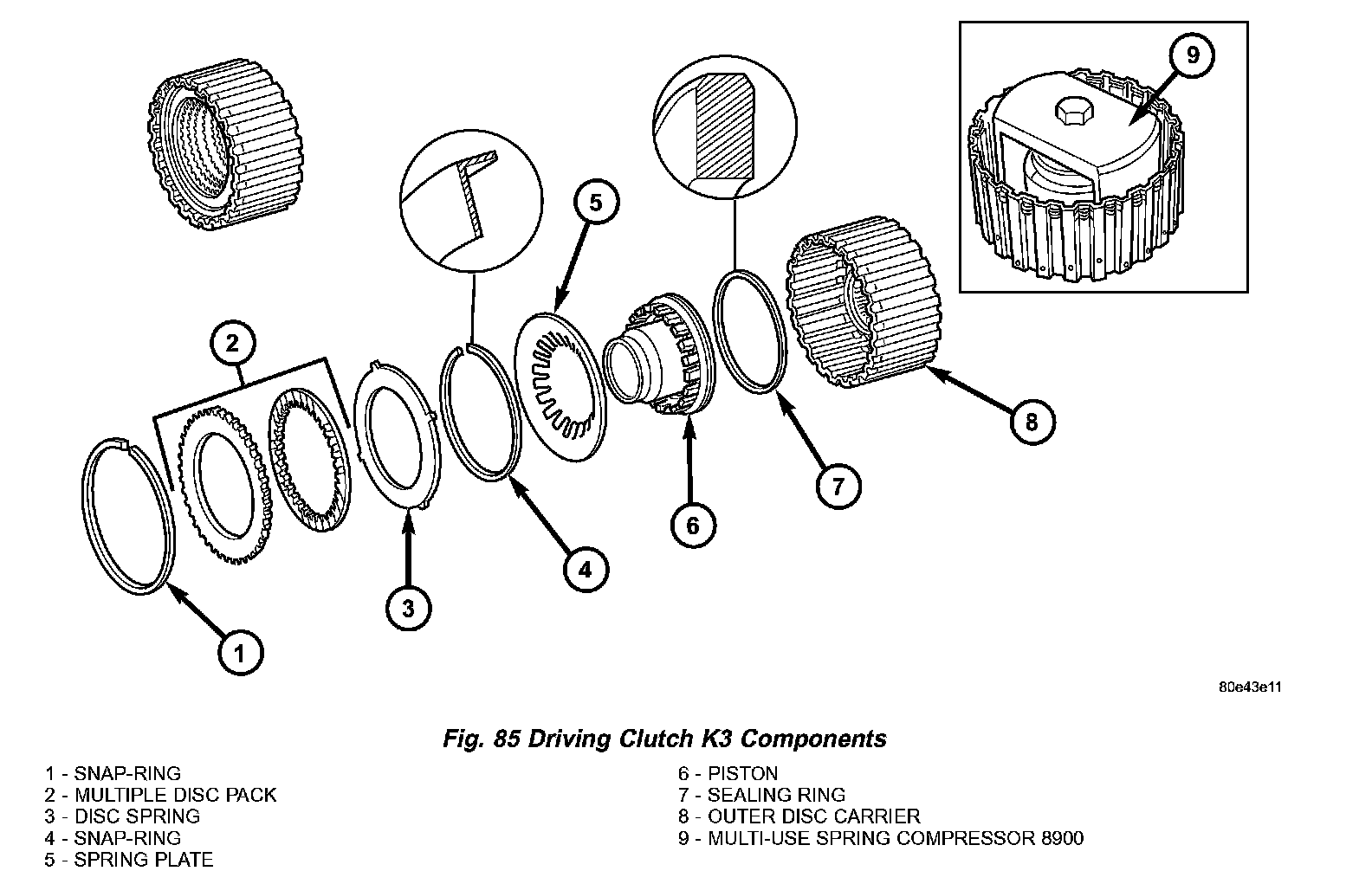 9

5

2

8

7

6

4

3

1

80e43e11

Fig. 85 Driving Clutch K3 Components

1 - SNAP-RING
2 - MULTIPLE DISC PACK
3 - DISC SPRING
4 - SNAP-RING
5 - SPRING PLATE

6 - PISTON
7 - SEALING RING
8 - OUTER DISC CARRIER
9 - MULTI-USE SPRING COMPRESSOR 8900