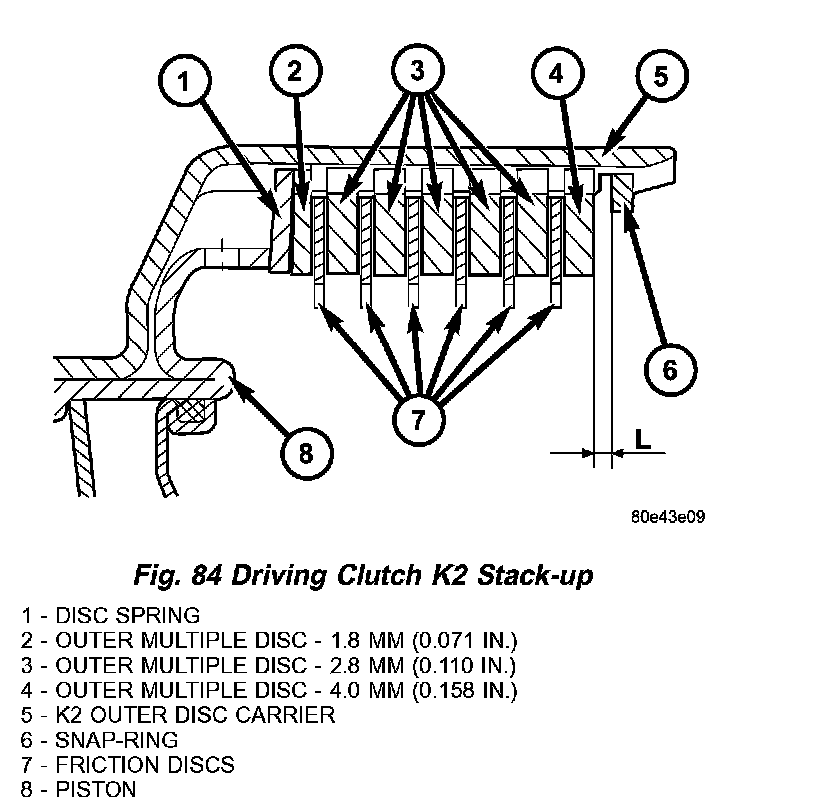 1
2
3
4
5
6
7
8
L

80e43e09

Fig. 84 Driving Clutch K2 Stack-up

1 - DISC SPRING
2 - OUTER MULTIPLE DISC - 1.8 MM (0.071 IN.)
3 - OUTER MULTIPLE DISC - 2.8 MM (0.110 IN.)
4 - OUTER MULTIPLE DISC - 4.0 MM (0.158 IN.)
5 - K2 OUTER DISC CARRIER
6 - SNAP-RING
7 - FRICTION DISCS
8 - PISTON