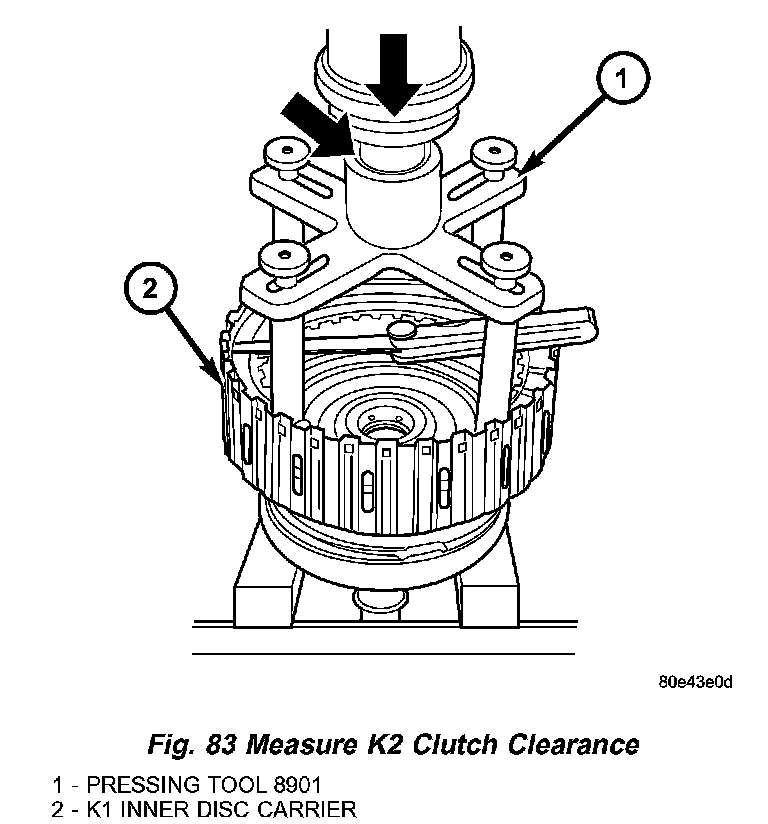 1

2

80e43e0d

Fig. 83 Measure K2 Clutch Clearance

1 - PRESSING TOOL 8901
2 - K1 INNER DISC CARRIER