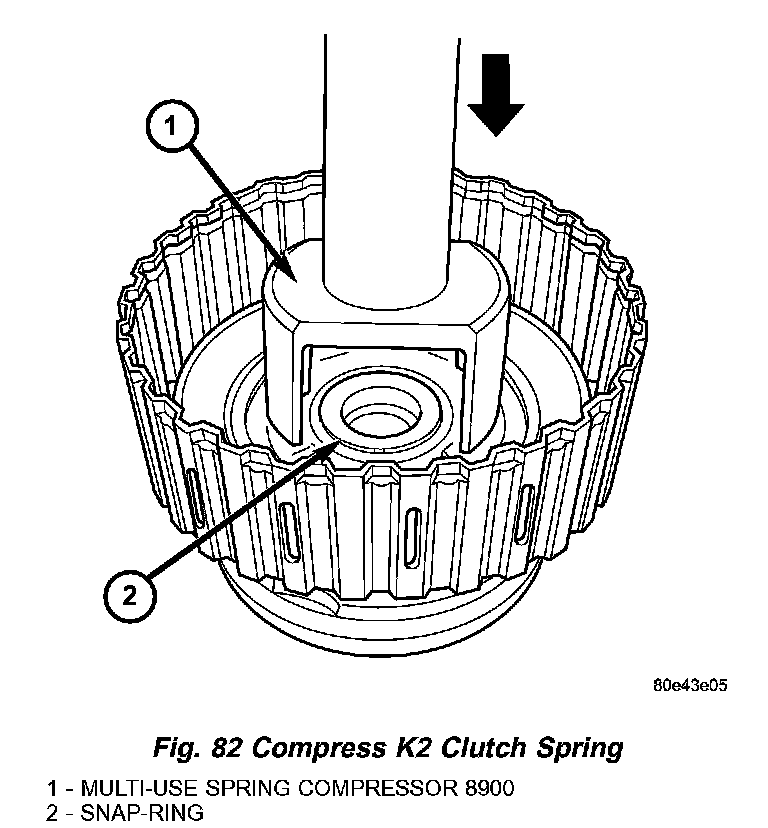 1

2

80e43e05

Fig. 82 Compress K2 Clutch Spring

1 - MULTI-USE SPRING COMPRESSOR 8900
2 - SNAP-RING