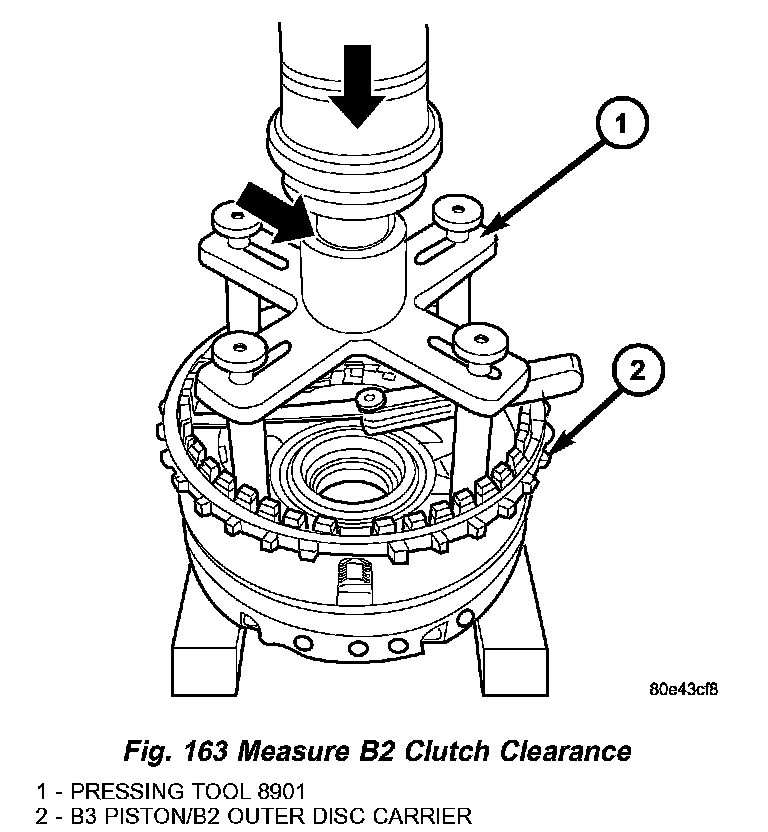 1

2

80e43cf8

Fig. 163 Measure B2 Clutch Clearance

1 - PRESSING TOOL 8901
2 - B3 PISTON/B2 OUTER DISC CARRIER