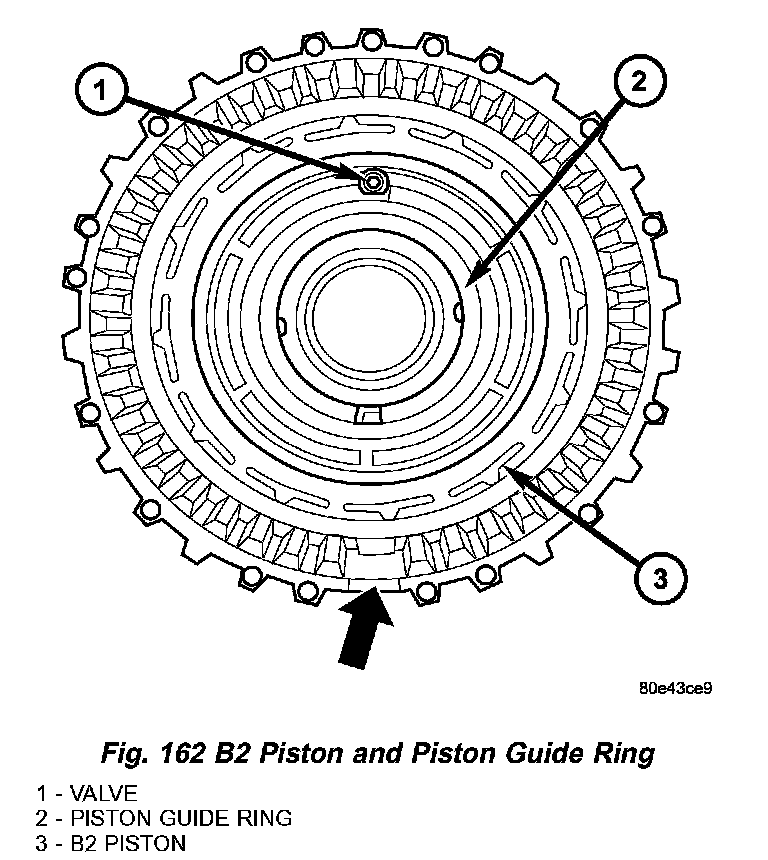 1

2

3

80e43ce9

Fig. 162 B2 Piston and Piston Guide Ring

1 - VALVE
2 - PISTON GUIDE RING
3 - B2 PISTON