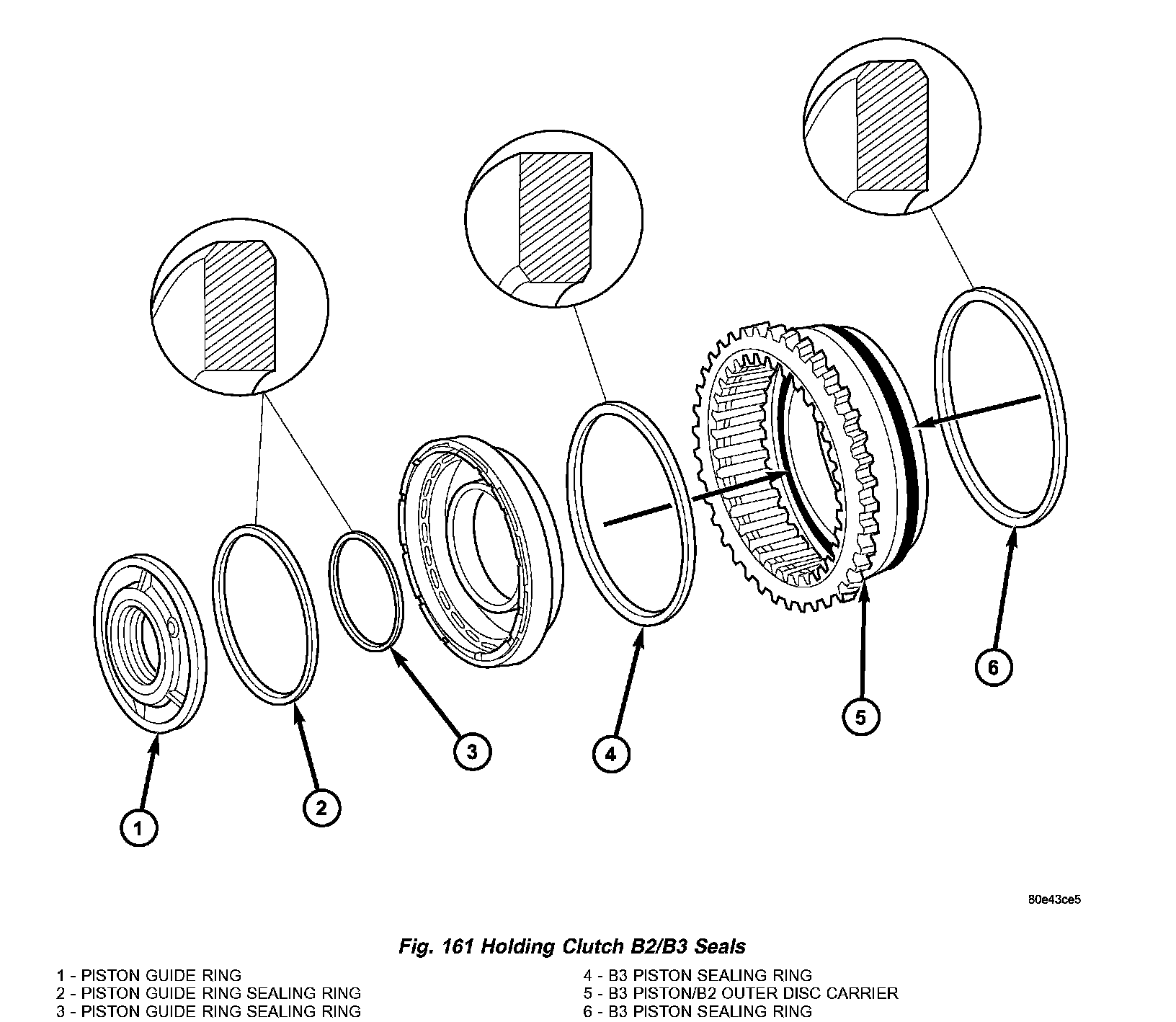 1

2

3

4

5

6

80e43ce5

Fig. 161 Holding Clutch B2/B3 Seals

1 - PISTON GUIDE RING
2 - PISTON GUIDE RING SEALING RING
3 - PISTON GUIDE RING SEALING RING

4 - B3 PISTON SEALING RING
5 - B3 PISTON/B2 OUTER DISC CARRIER
6 - B3 PISTON SEALING RING