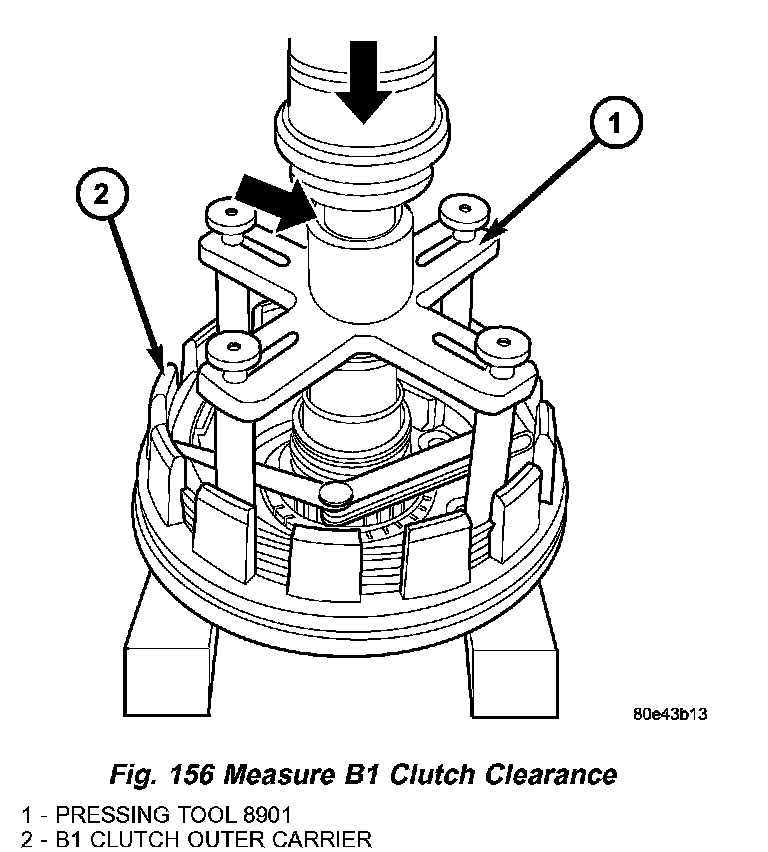 1

2

80e43b13

Fig. 156 Measure B1 Clutch Clearance

1 - PRESSING TOOL 8901
2 - B1 CLUTCH OUTER CARRIER