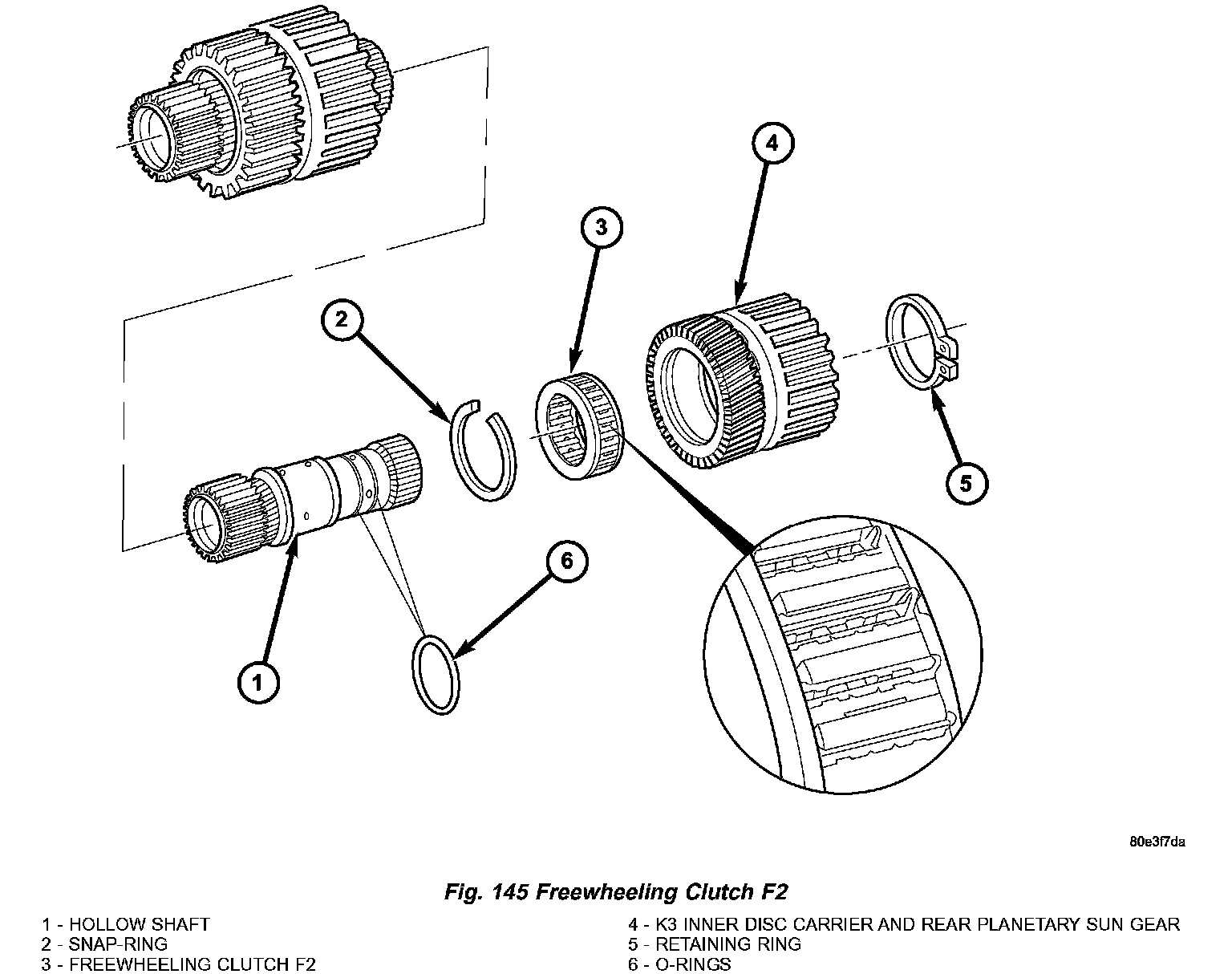 4

3

2

5

6

1

80e3f7da

Fig. 145 Freewheeling Clutch F2

1 - HOLLOW SHAFT
2 - SNAP-RING
3 - FREEWHEELING CLUTCH F2

4 - K3 INNER DISC CARRIER AND REAR PLANETARY SUN GEAR
5 - RETAINING RING
6 - O-RINGS