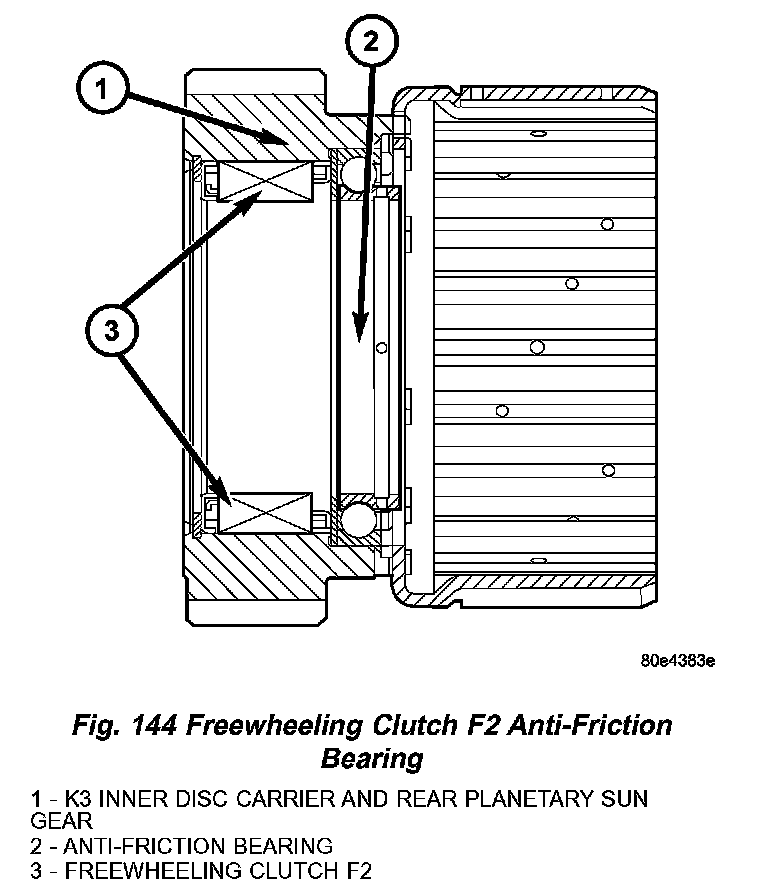 1

2

3

80e4383e

Fig. 144 Freewheeling Clutch F2 Anti-Friction Bearing

1 - K3 INNER DISC CARRIER AND REAR PLANETARY SUN GEAR
2 - ANTI-FRICTION BEARING
3 - FREEWHEELING CLUTCH F2