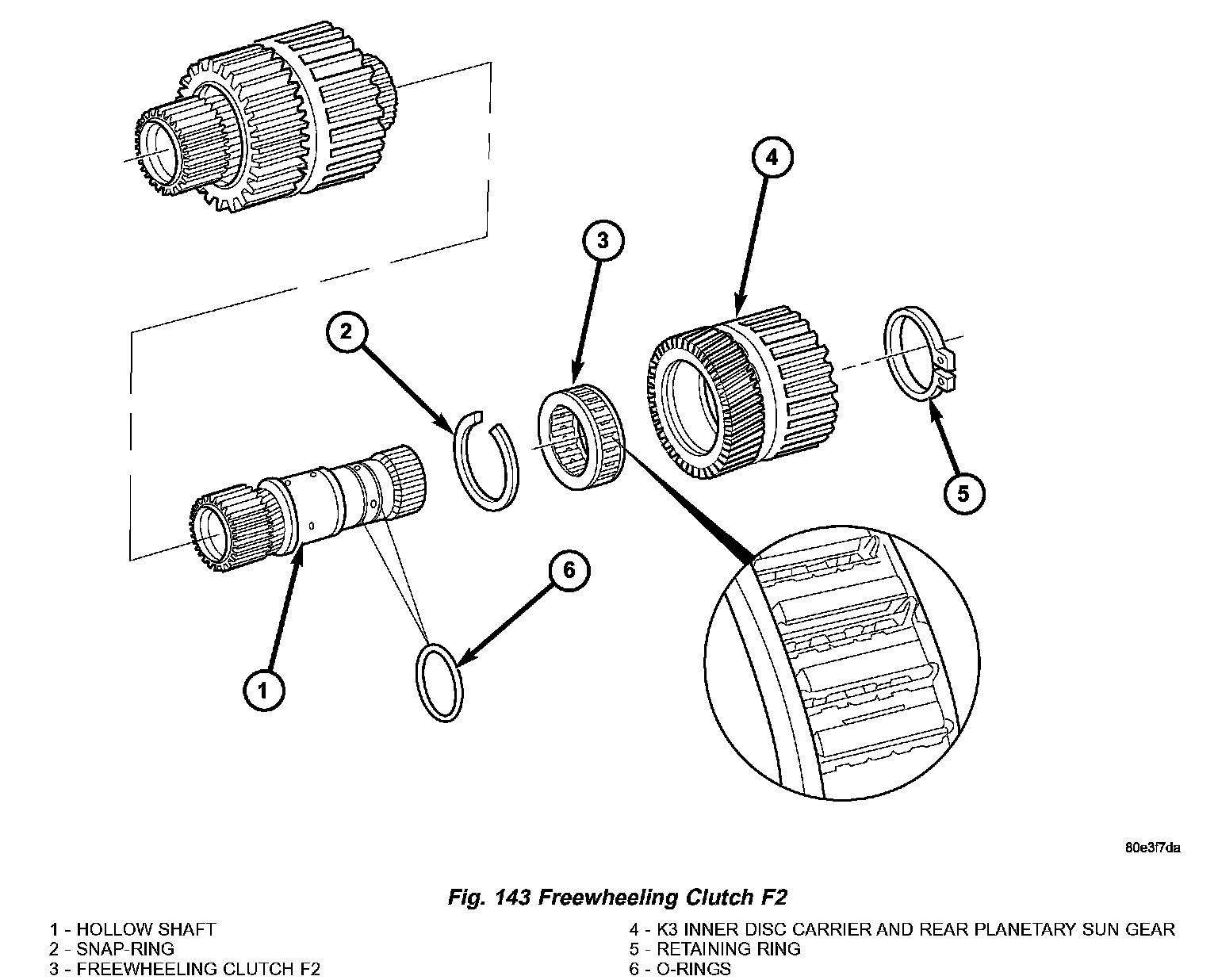 4

3

2

5

6

1

80e3f7da

Fig. 143 Freewheeling Clutch F2

1 - HOLLOW SHAFT
2 - SNAP-RING
3 - FREEWHEELING CLUTCH F2

4 - K3 INNER DISC CARRIER AND REAR PLANETARY SUN GEAR
5 - RETAINING RING
6 - O-RINGS