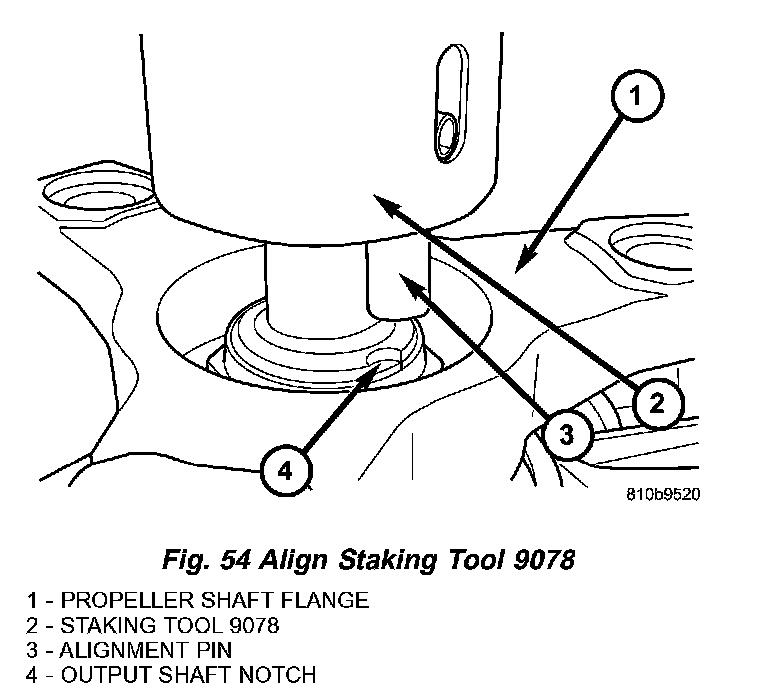 1
2
3
4
810b9520

Fig. 54 Align Staking Tool 9078

1 - PROPELLER SHAFT FLANGE
2 - STAKING TOOL 9078
3 - ALIGNMENT PIN
4 - OUTPUT SHAFT NOTCH